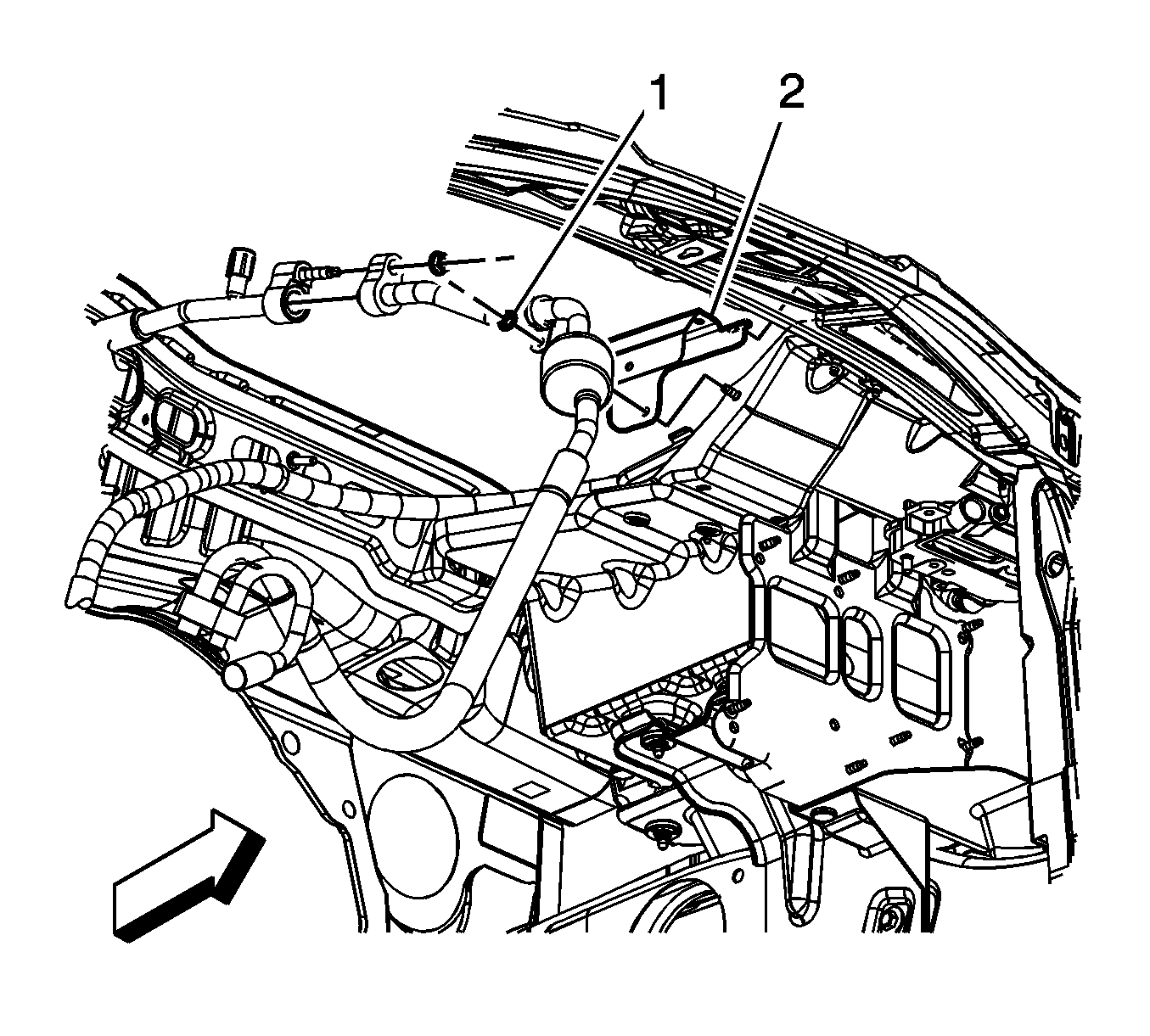 1
2