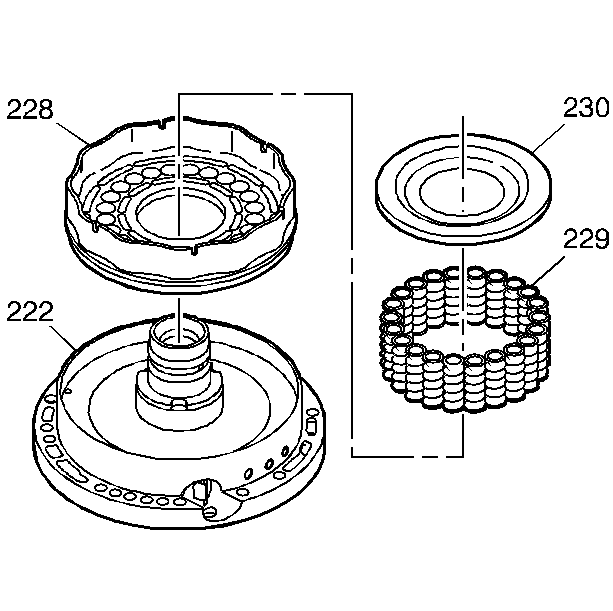 228

230

229

222