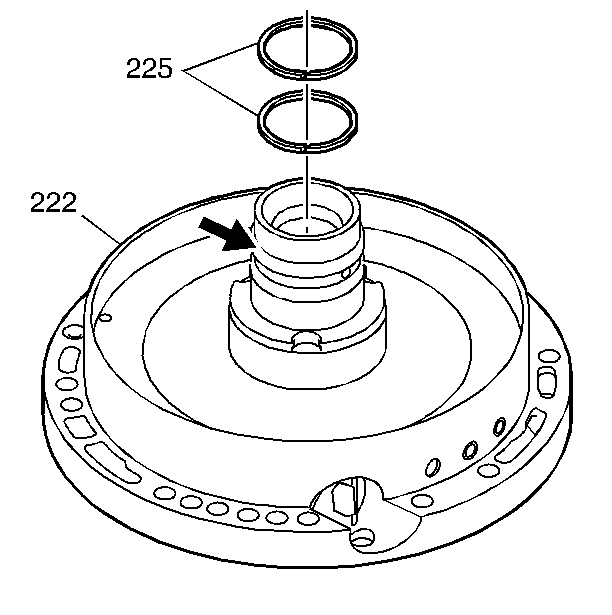 225

222