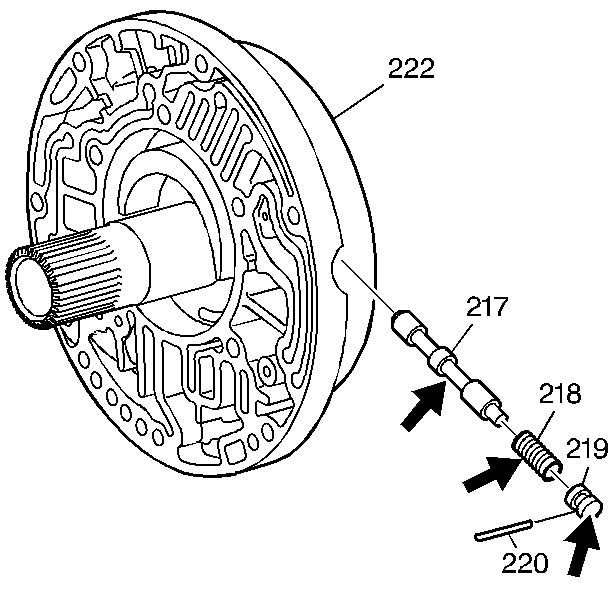 222

217

218

219

220