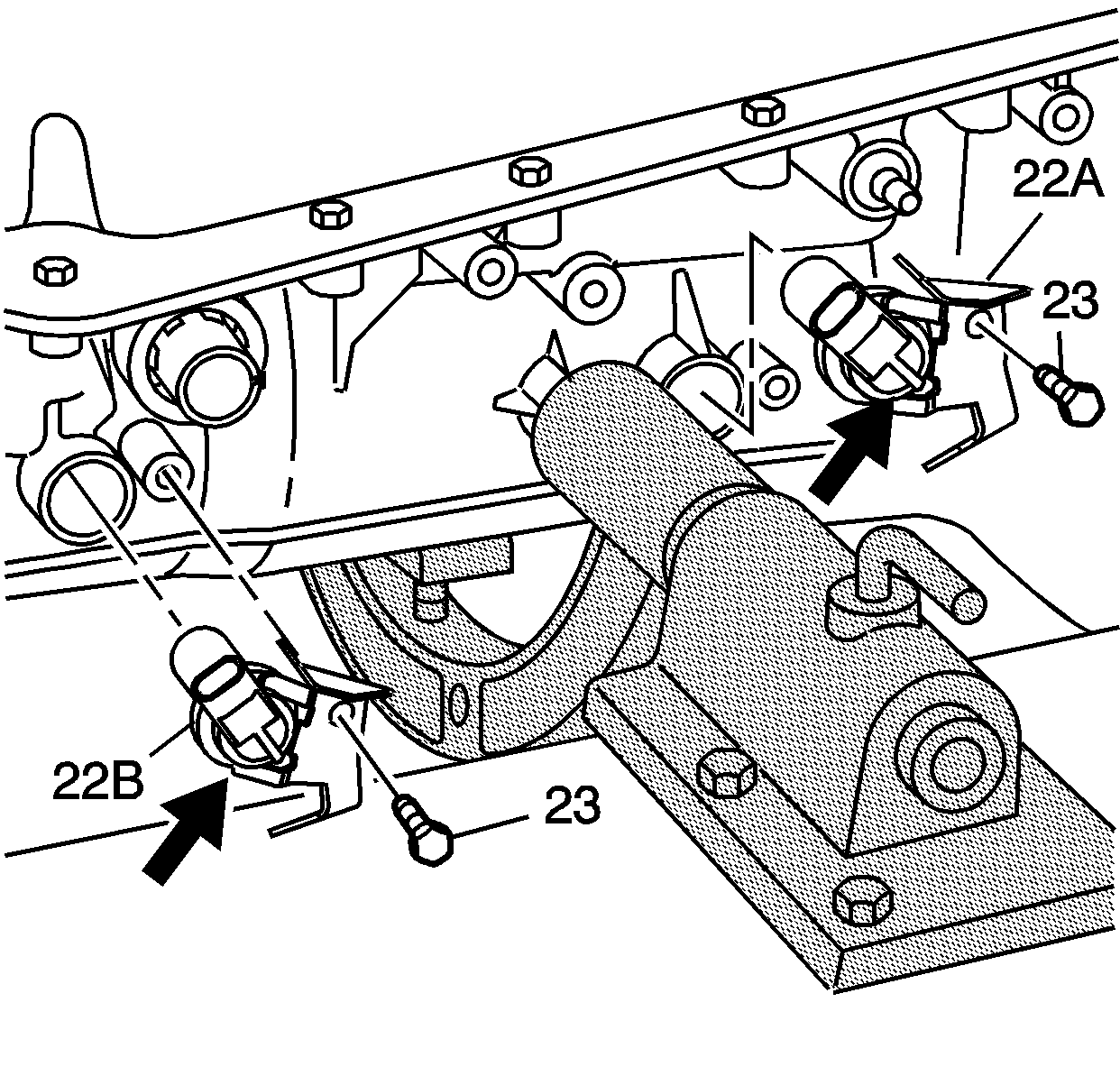 22A
23
22B
23