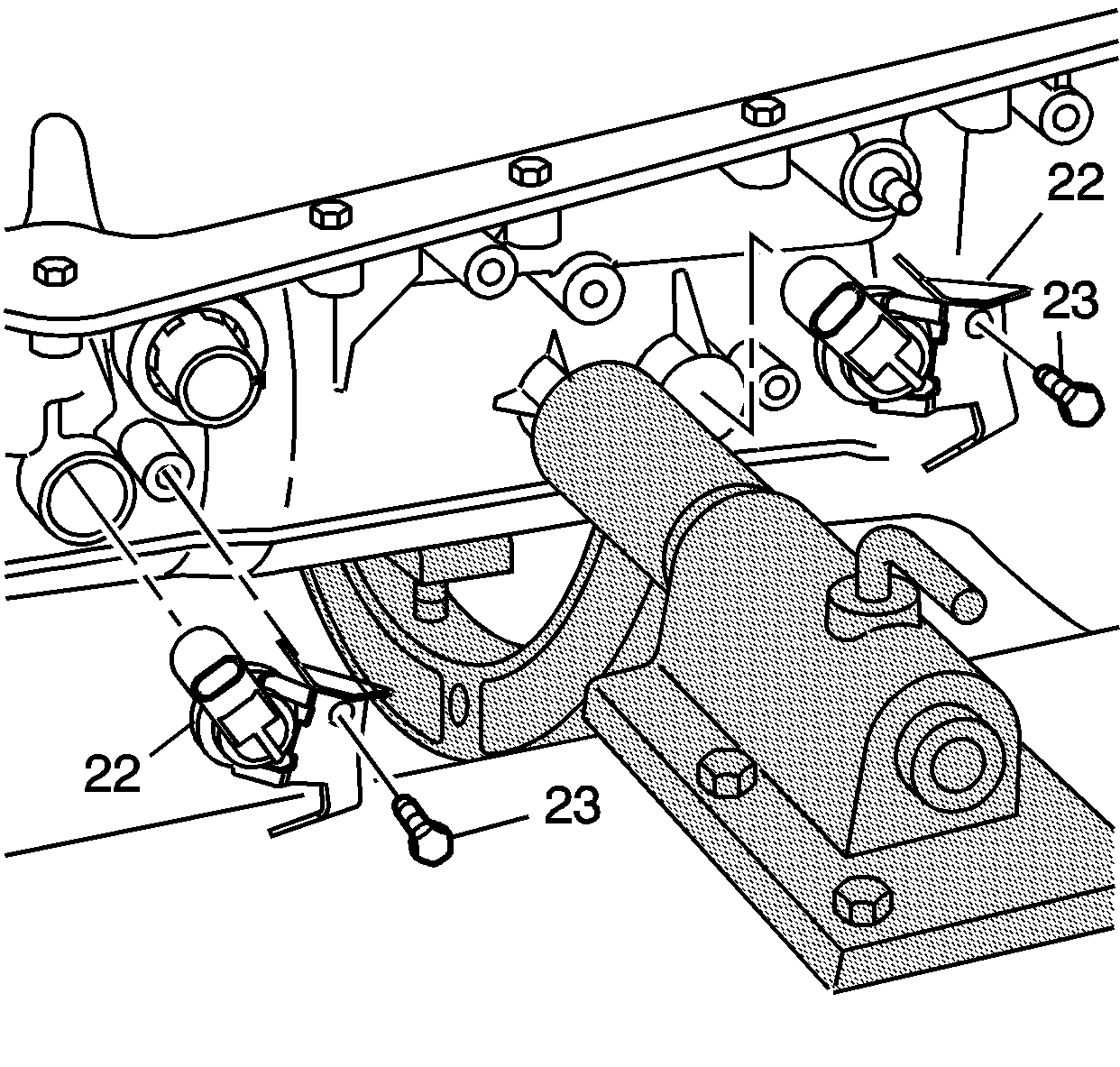 22
23
22
23