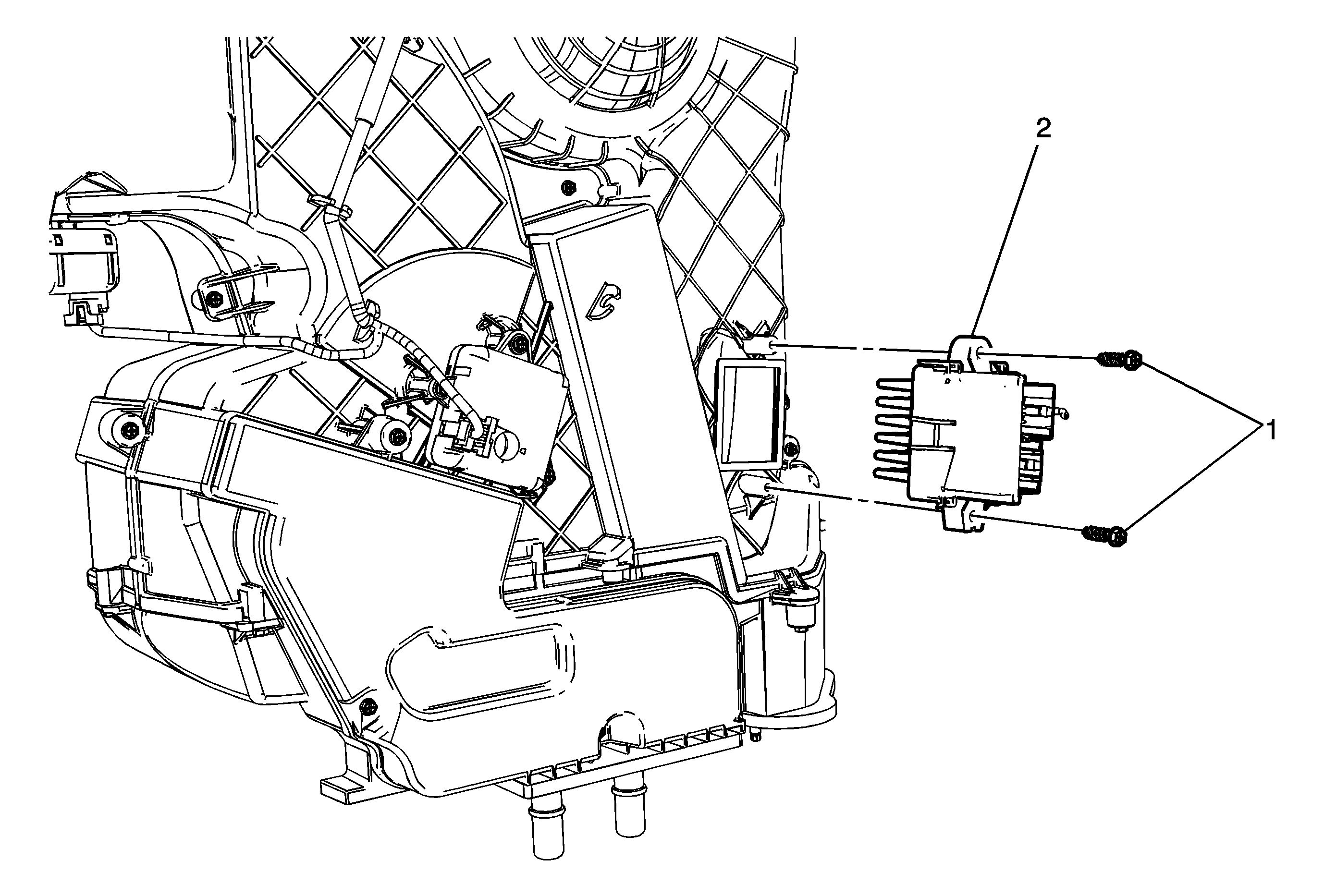 2

1