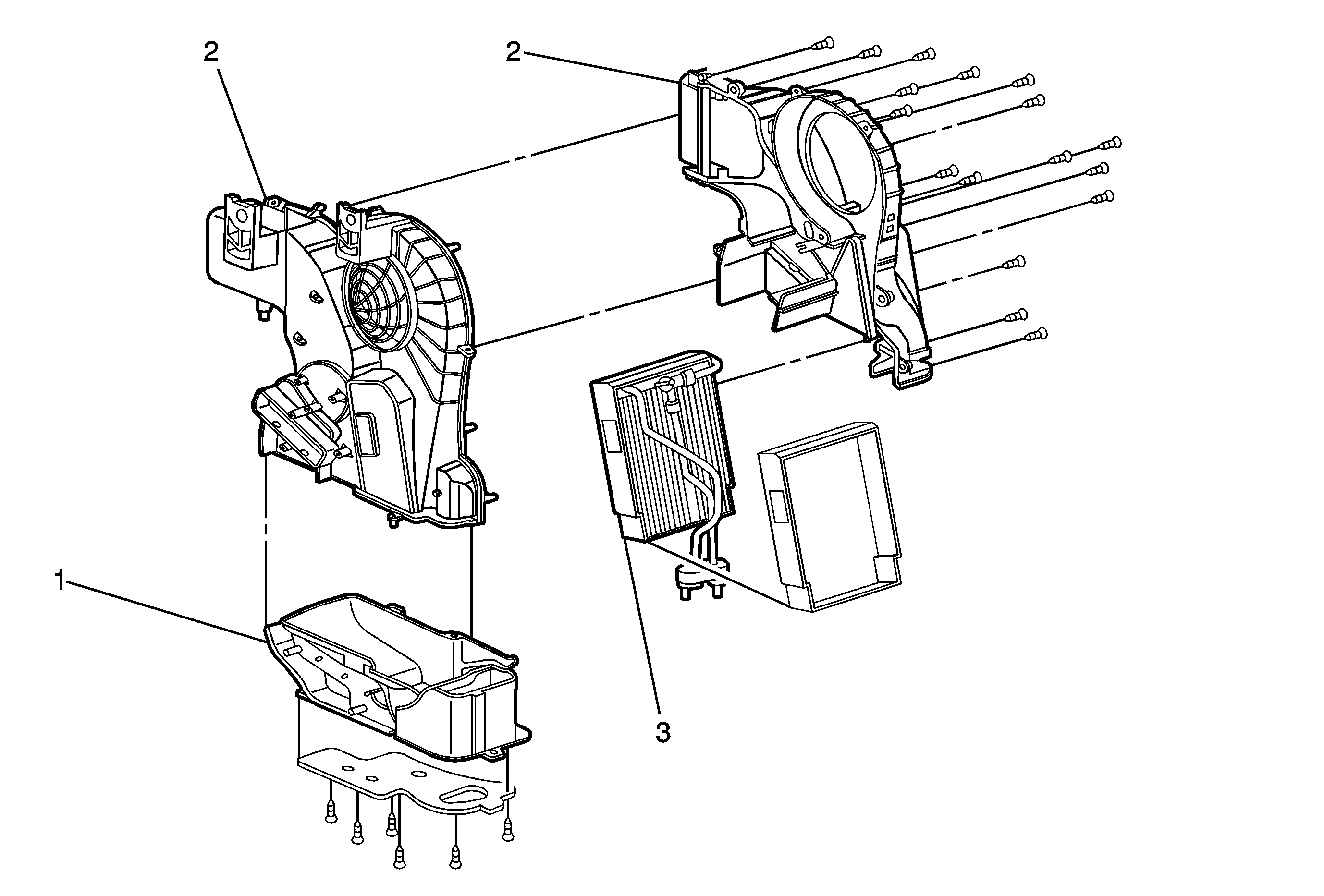 2
2
1
3