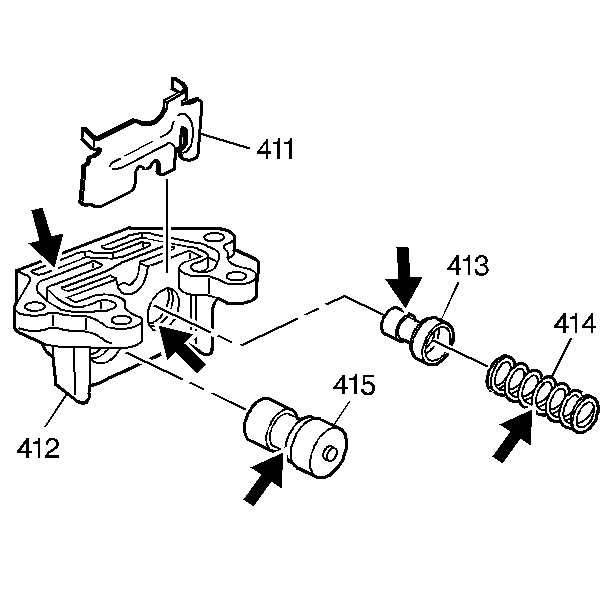 411

413

414

415

412