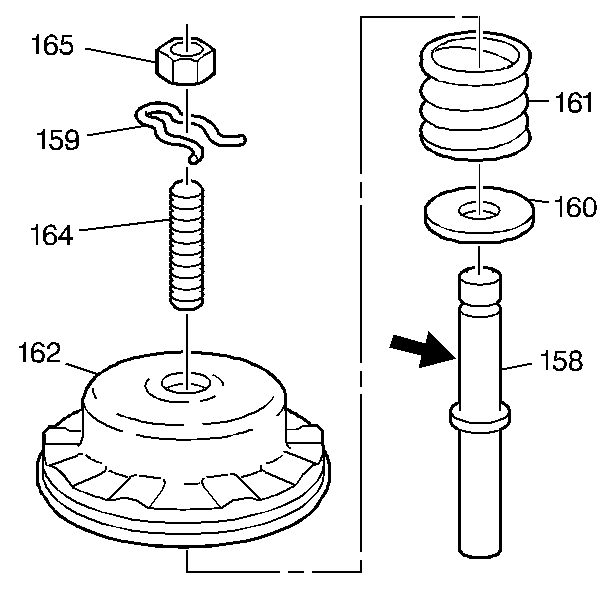 165
159
164
162
161
160
158