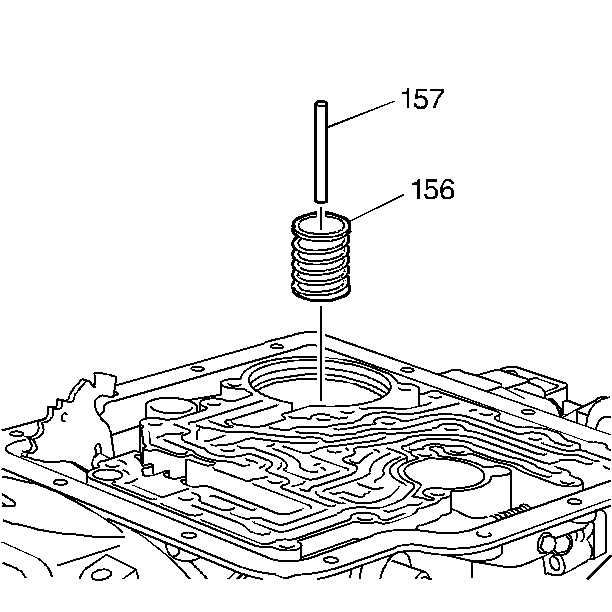 157

156