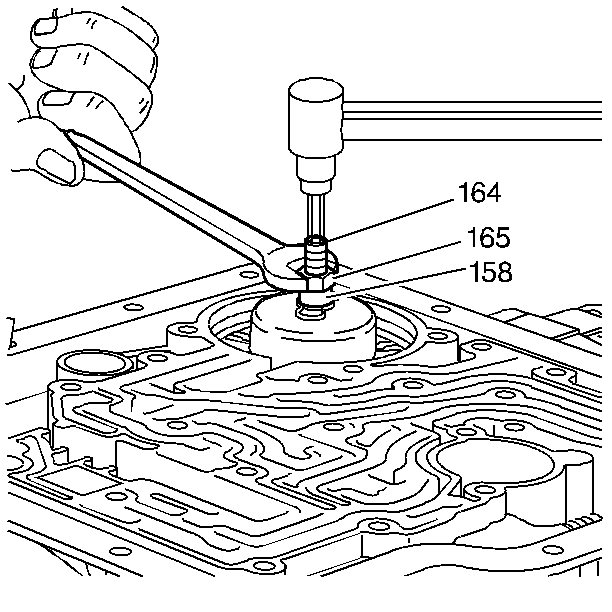 164
165
158