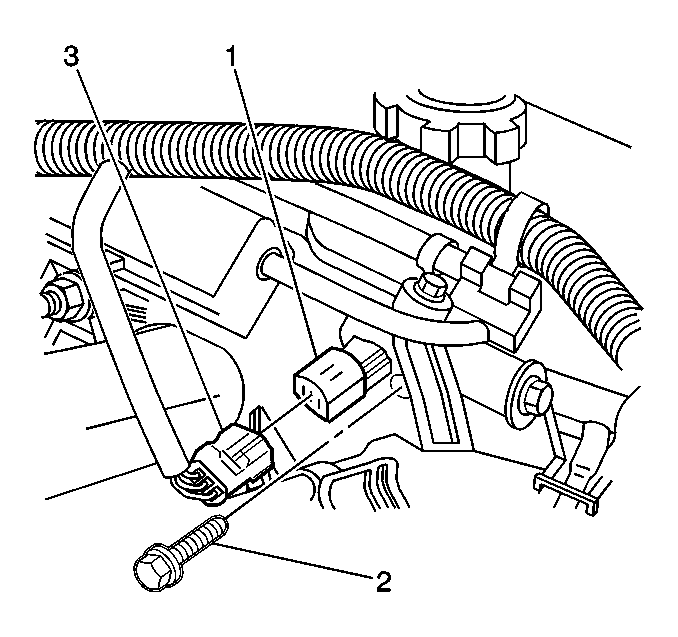 3
1
2