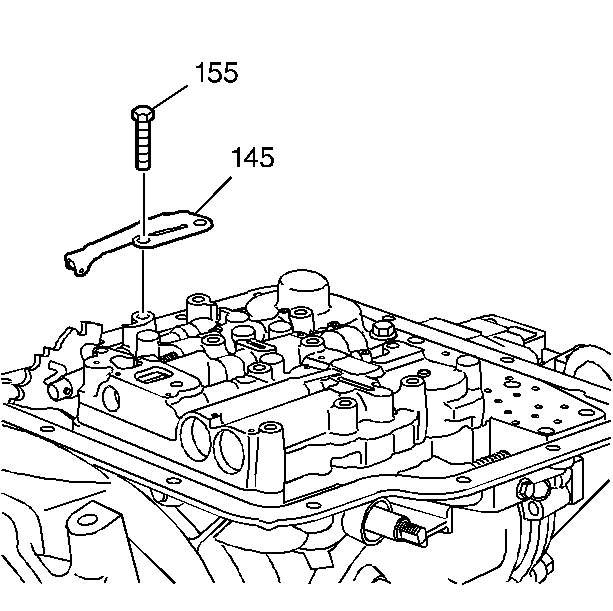 155

145