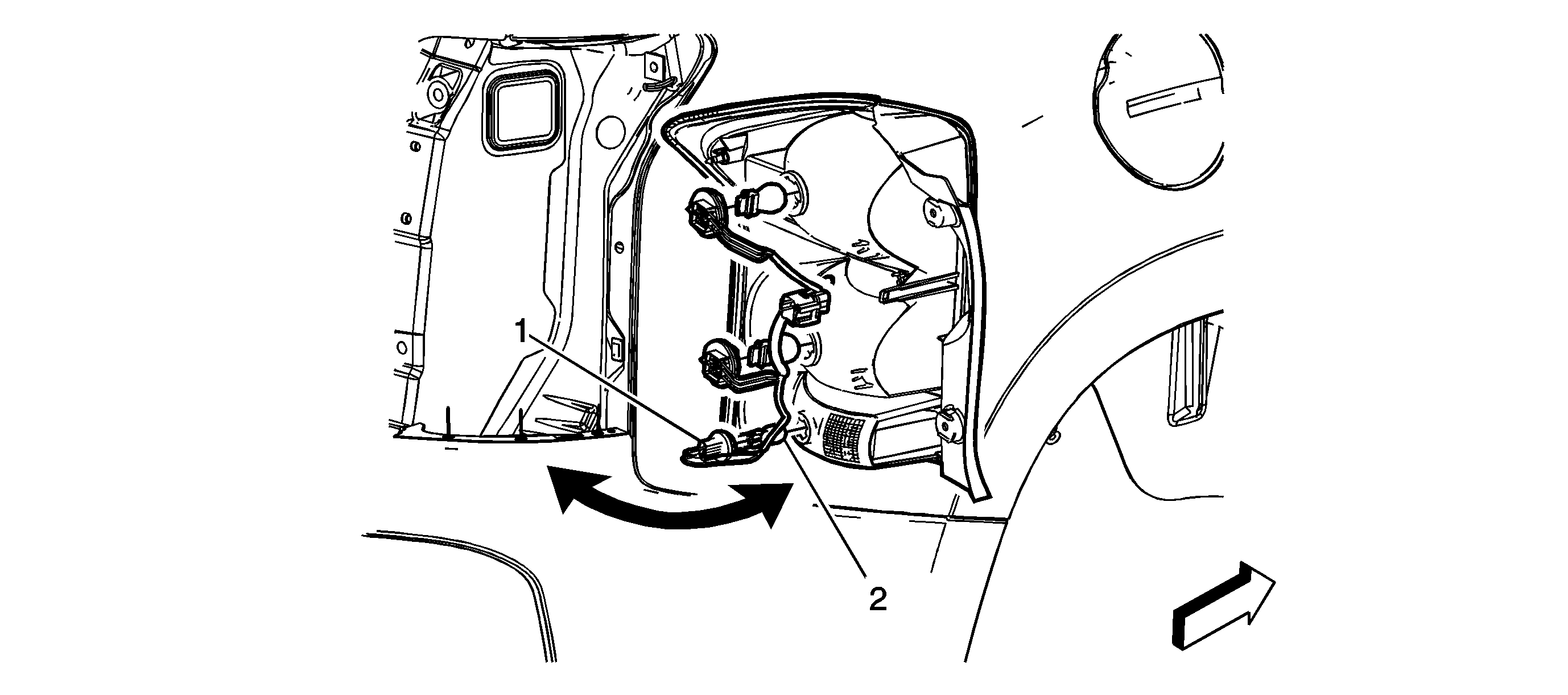 1
2