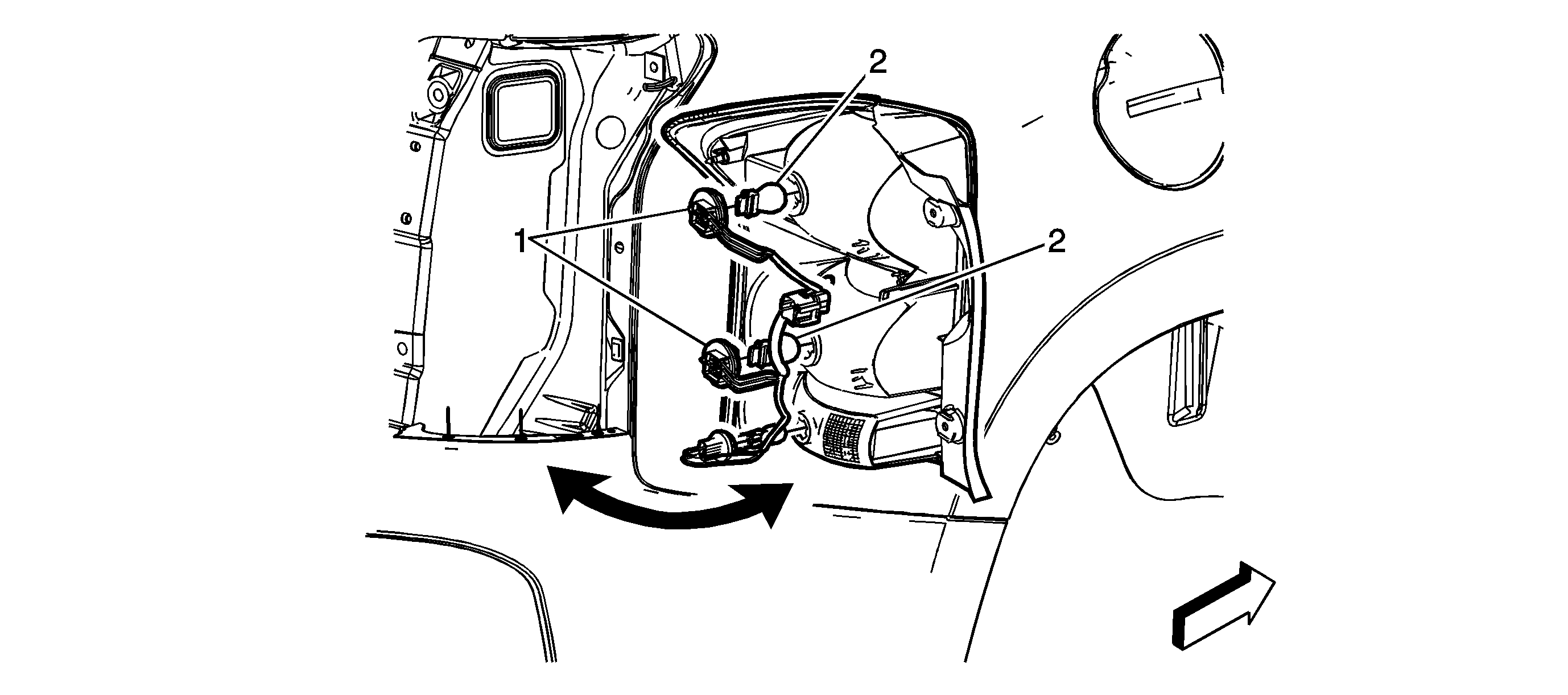 2
1
2