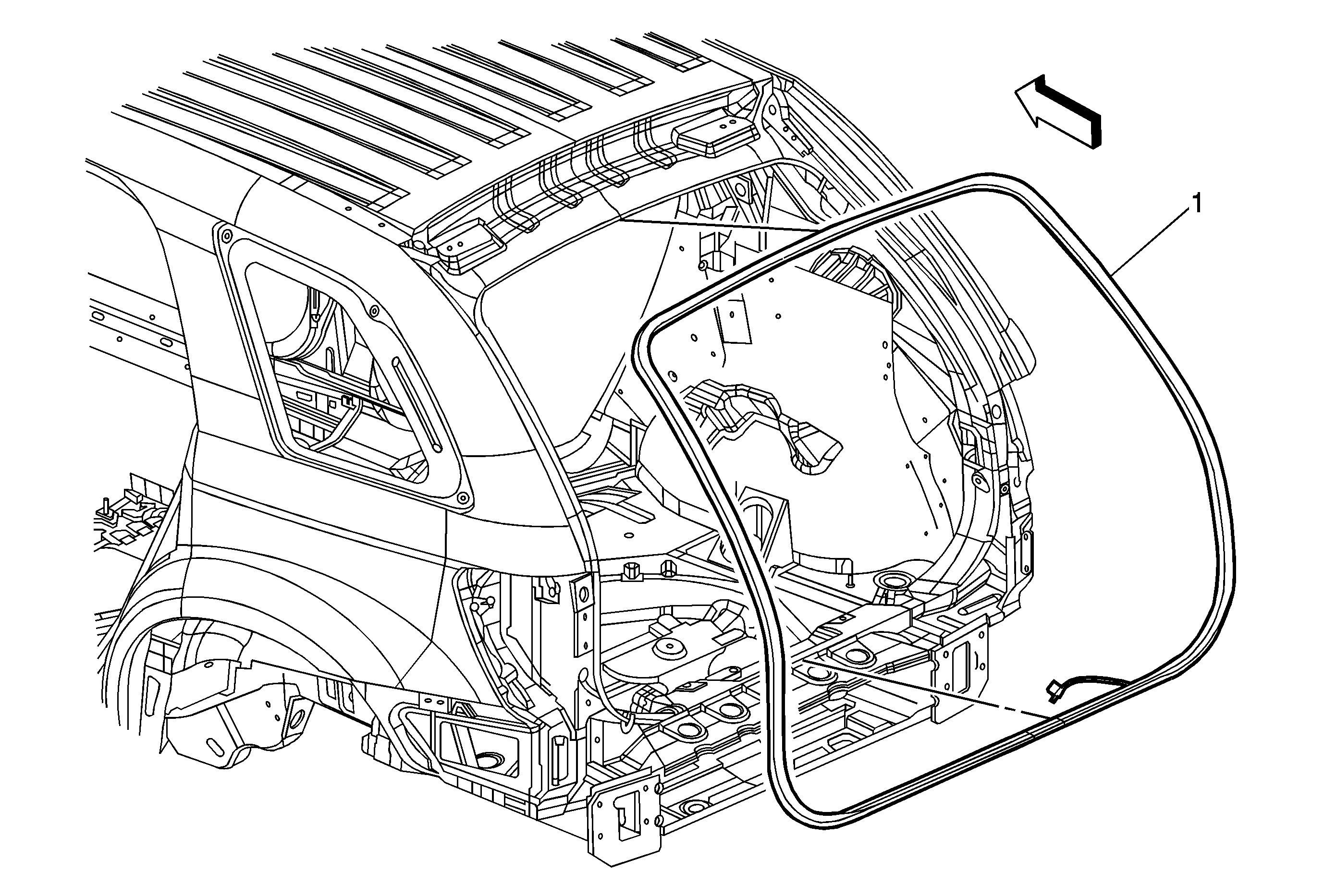 1