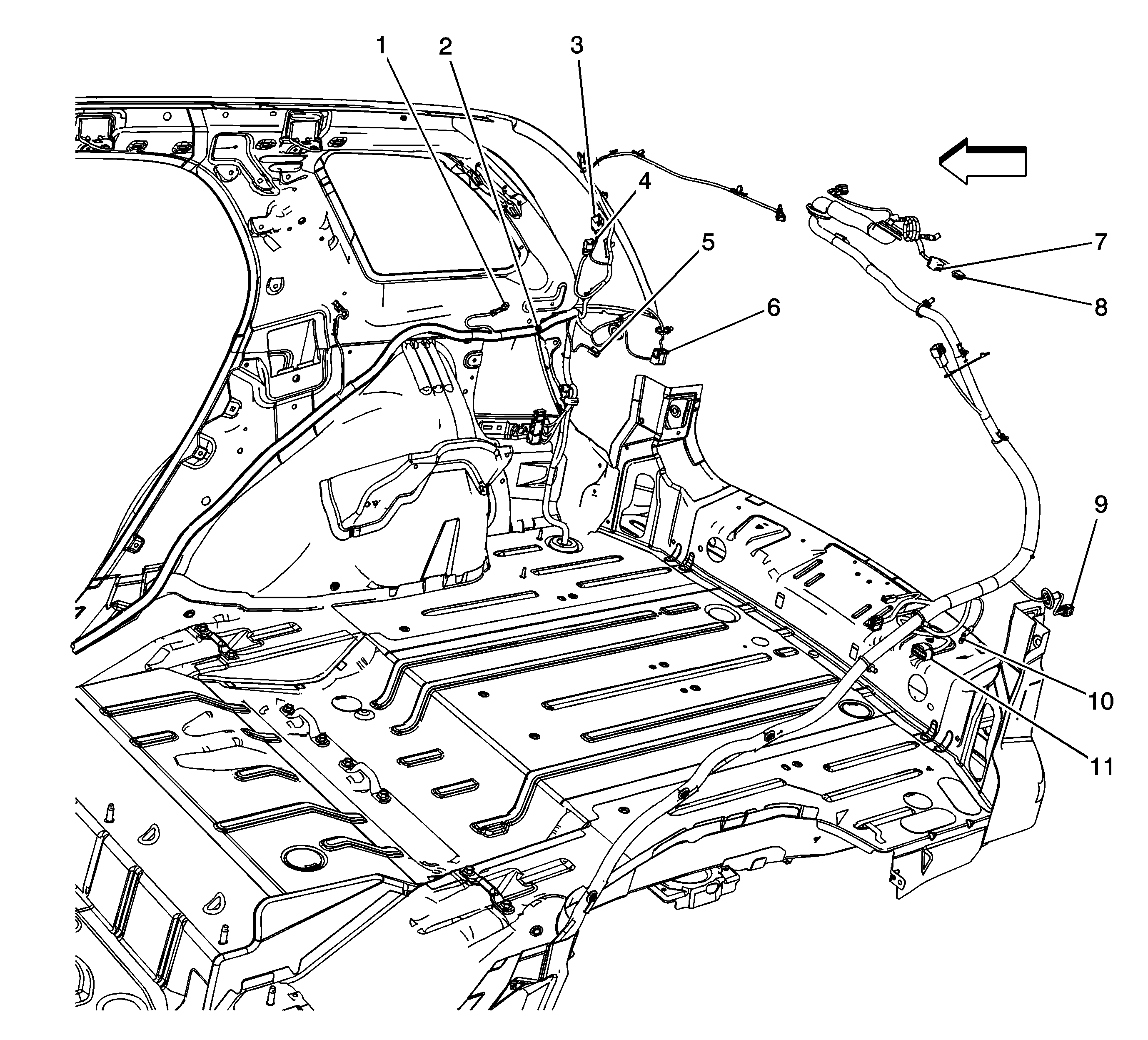 1
2
3
4
5
6
7
8
9
10
11