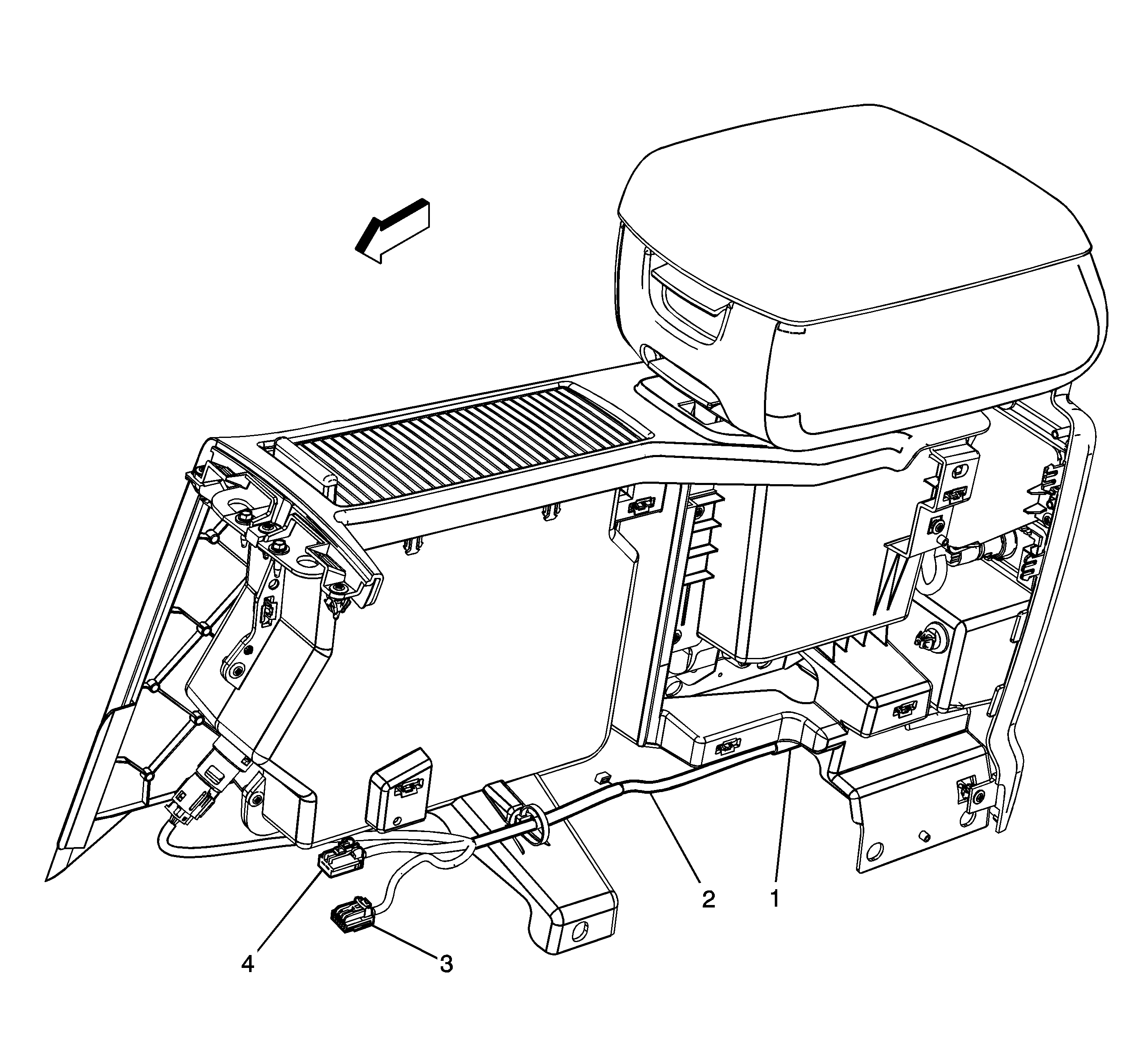 2
1
4
3