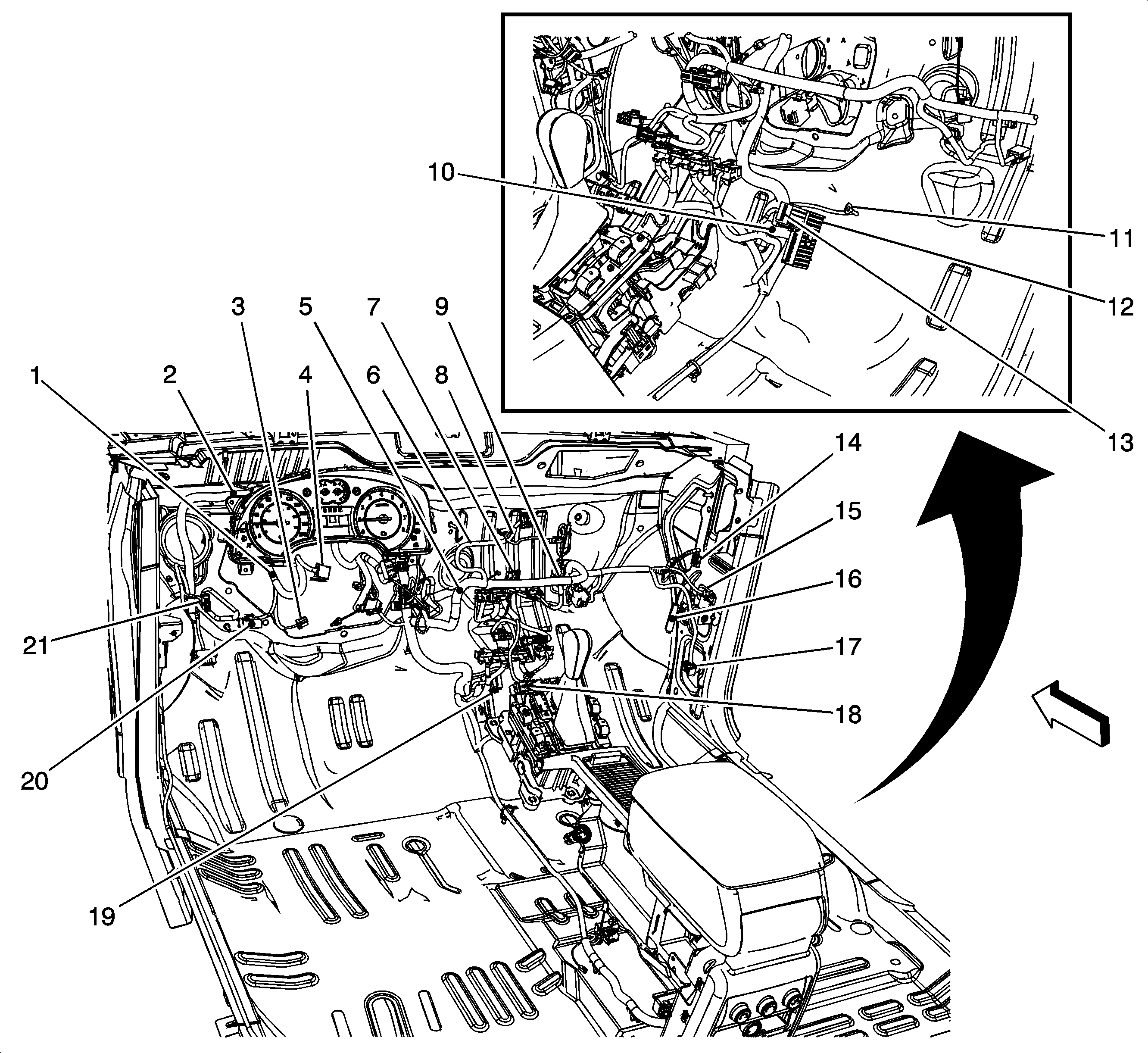 10
11
12
13
3
5
7
9
1
2
4
6
8
14
15
16
17
18
21
20
19