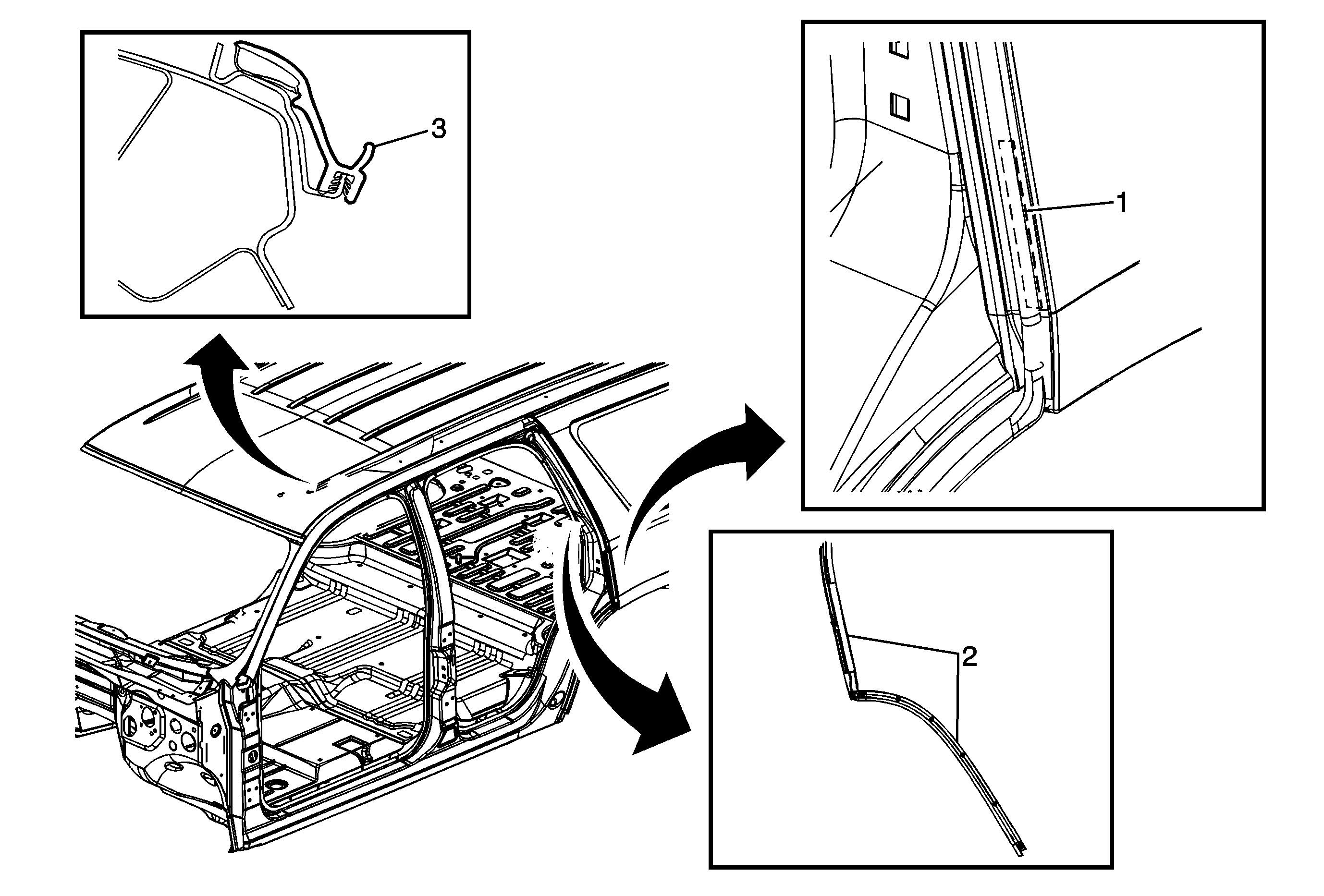 3

1

2