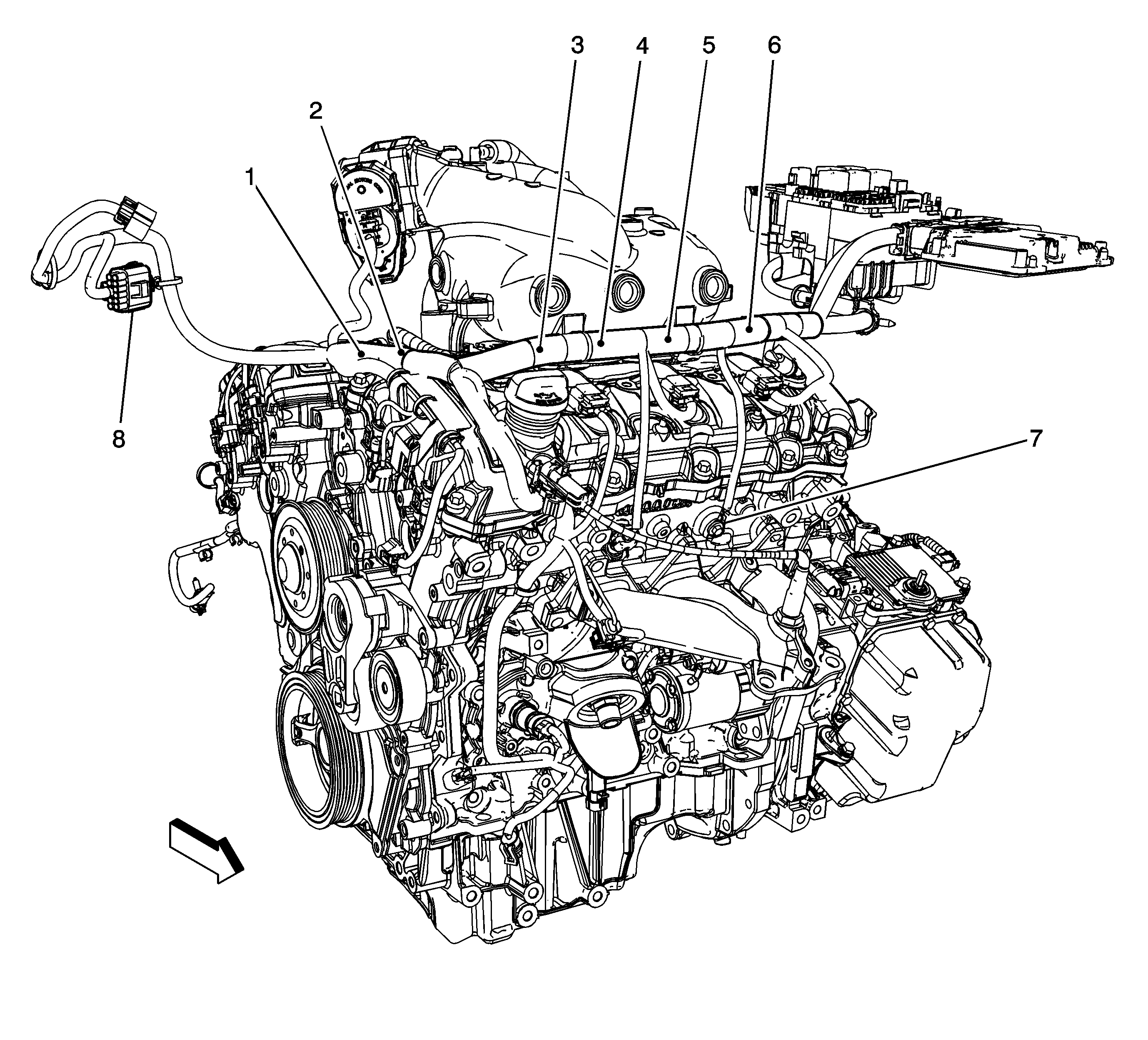 3 4 5 6
2
1
8
7