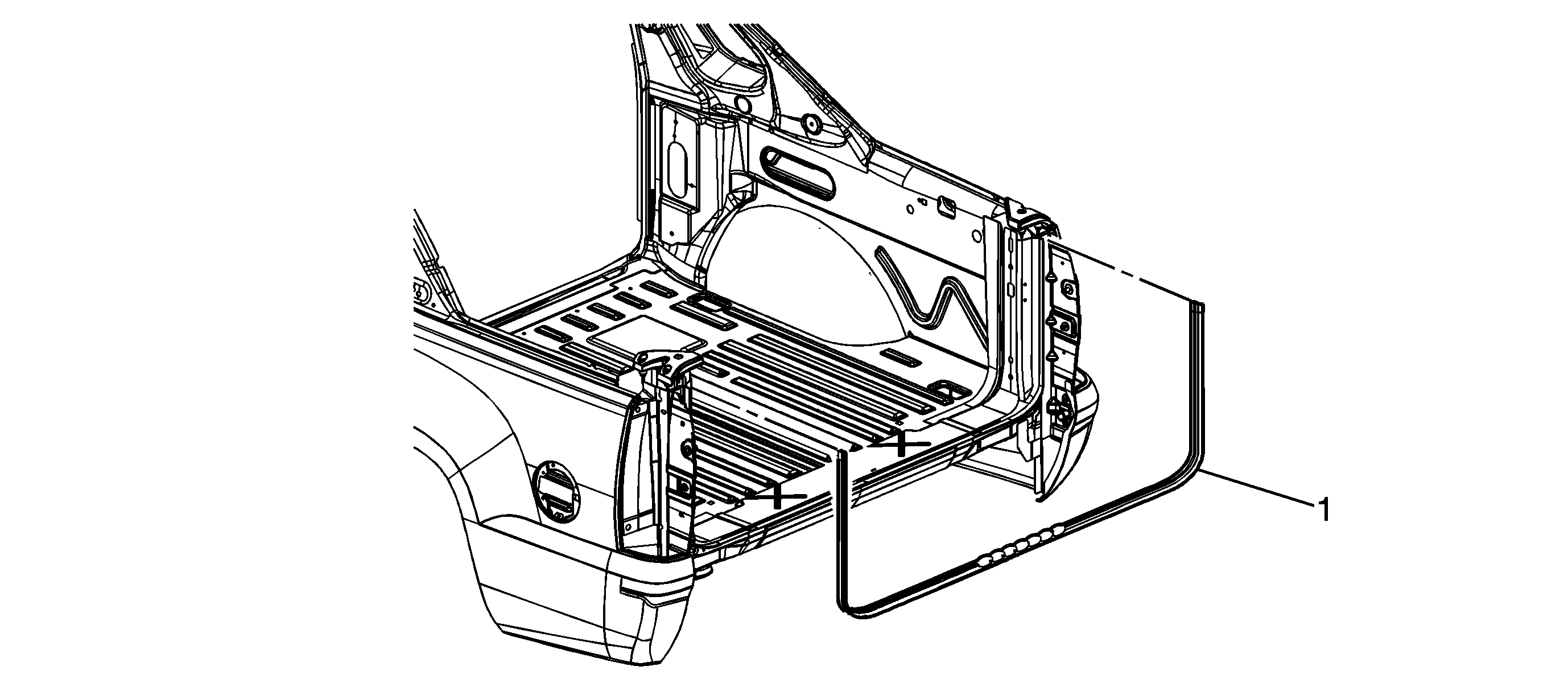 1