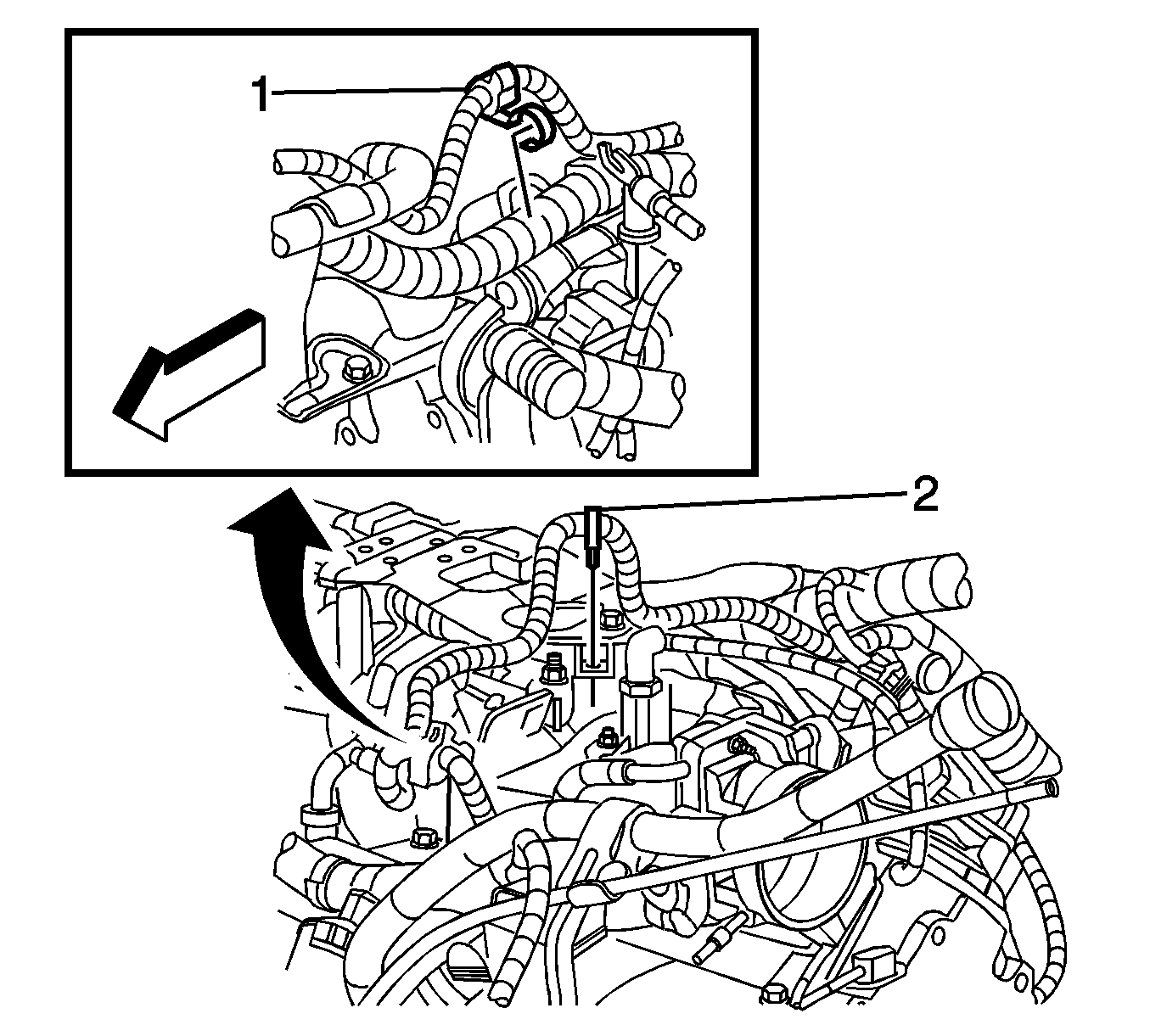 1

2