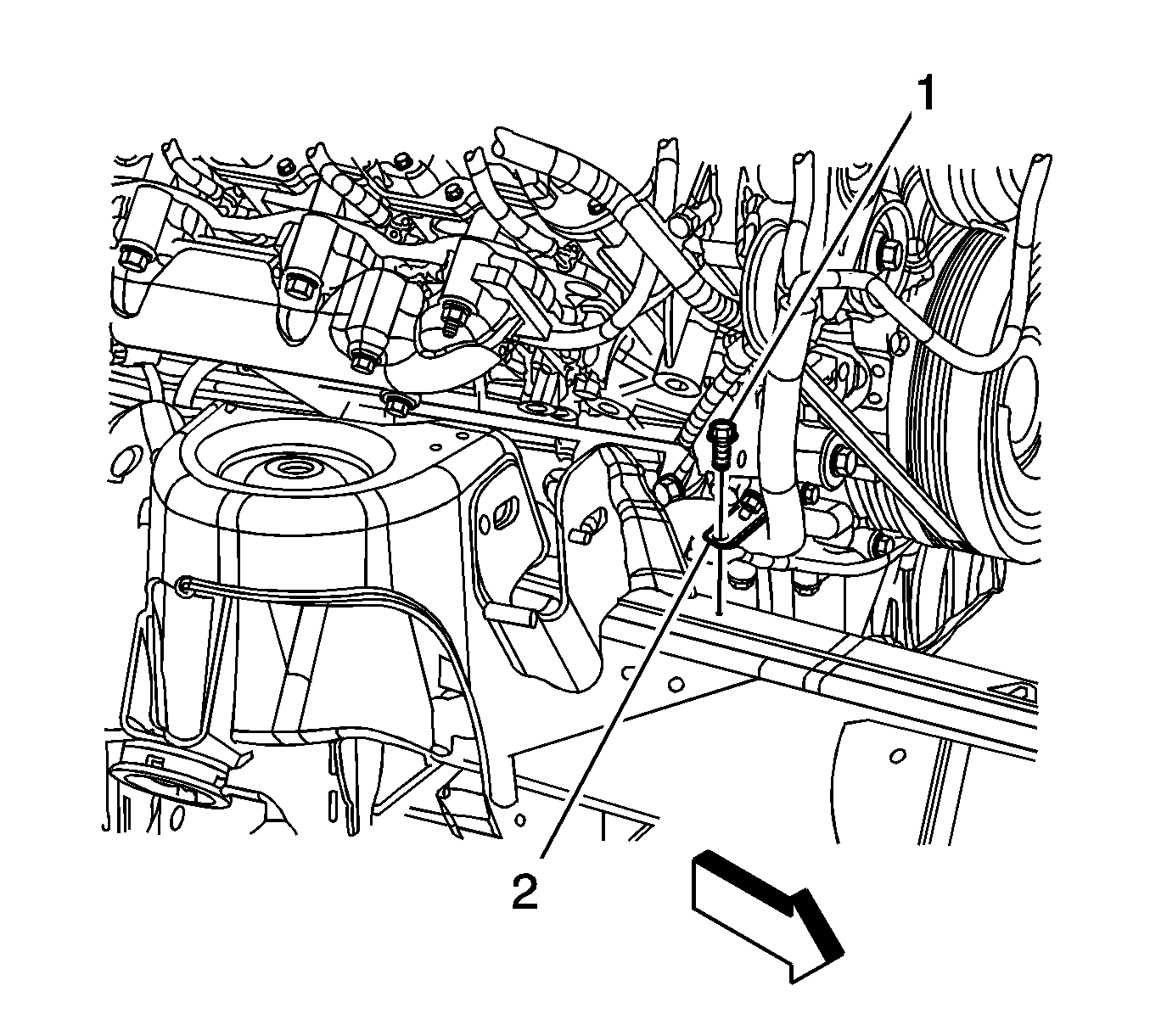 1

2