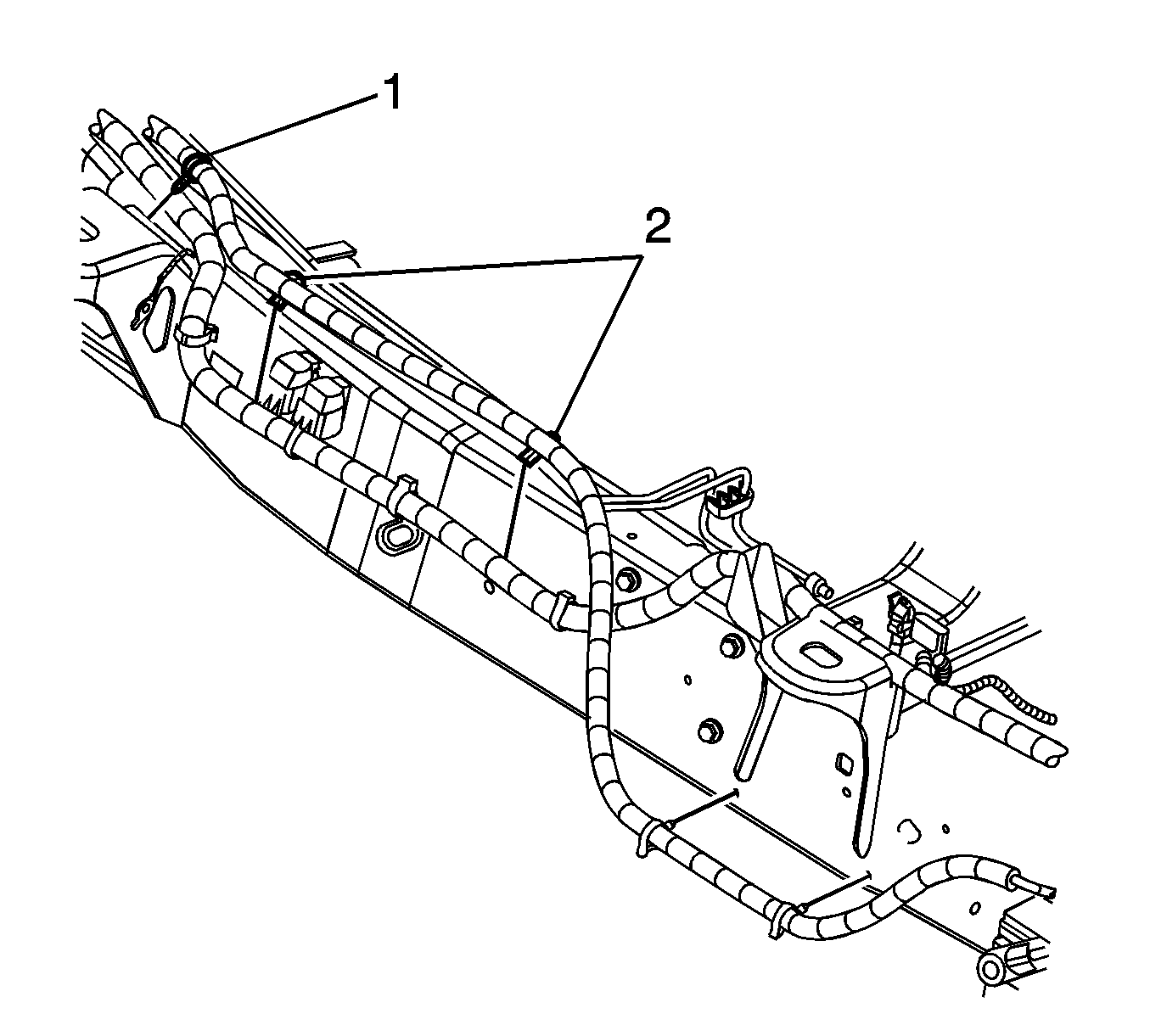 1
2