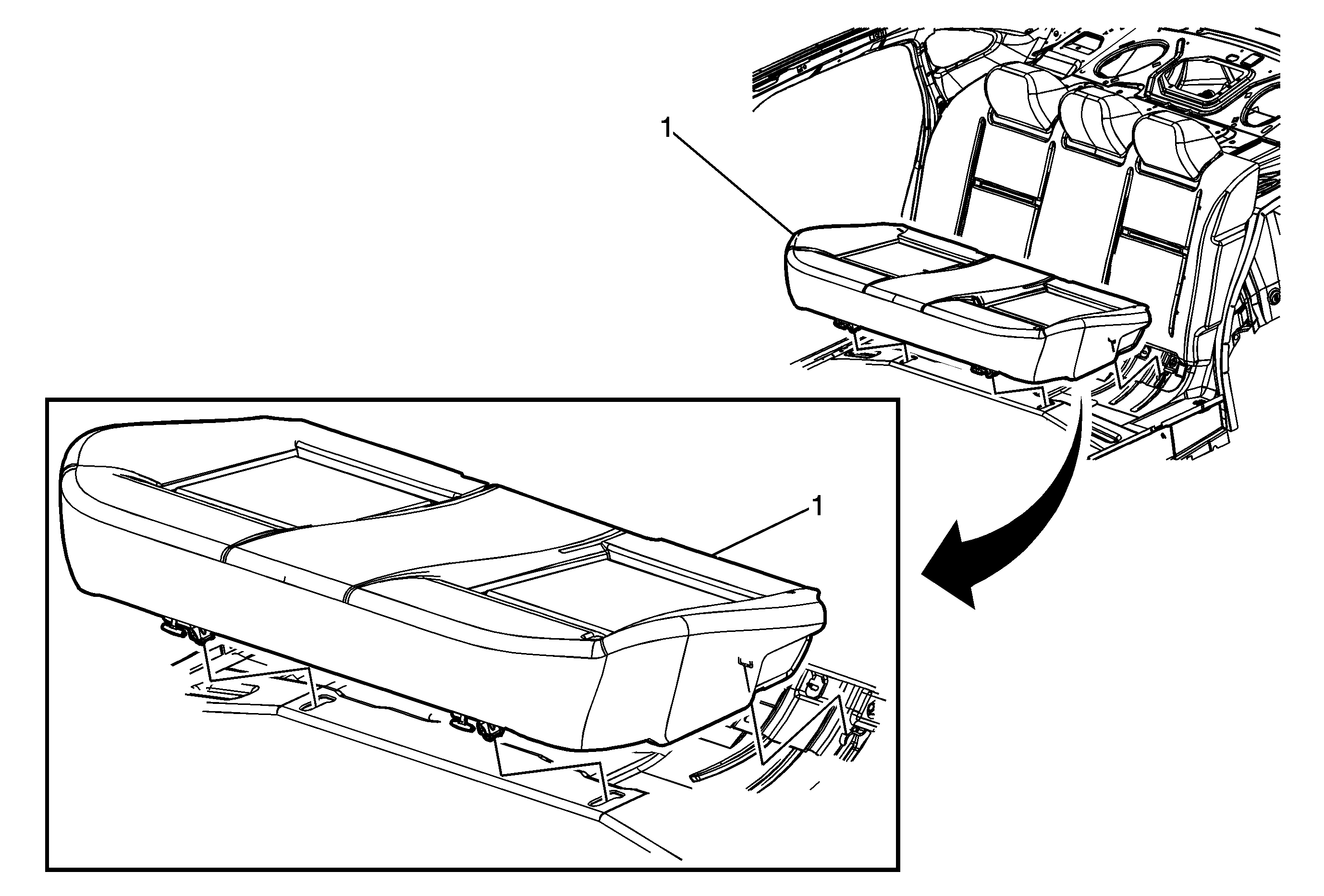 1

1