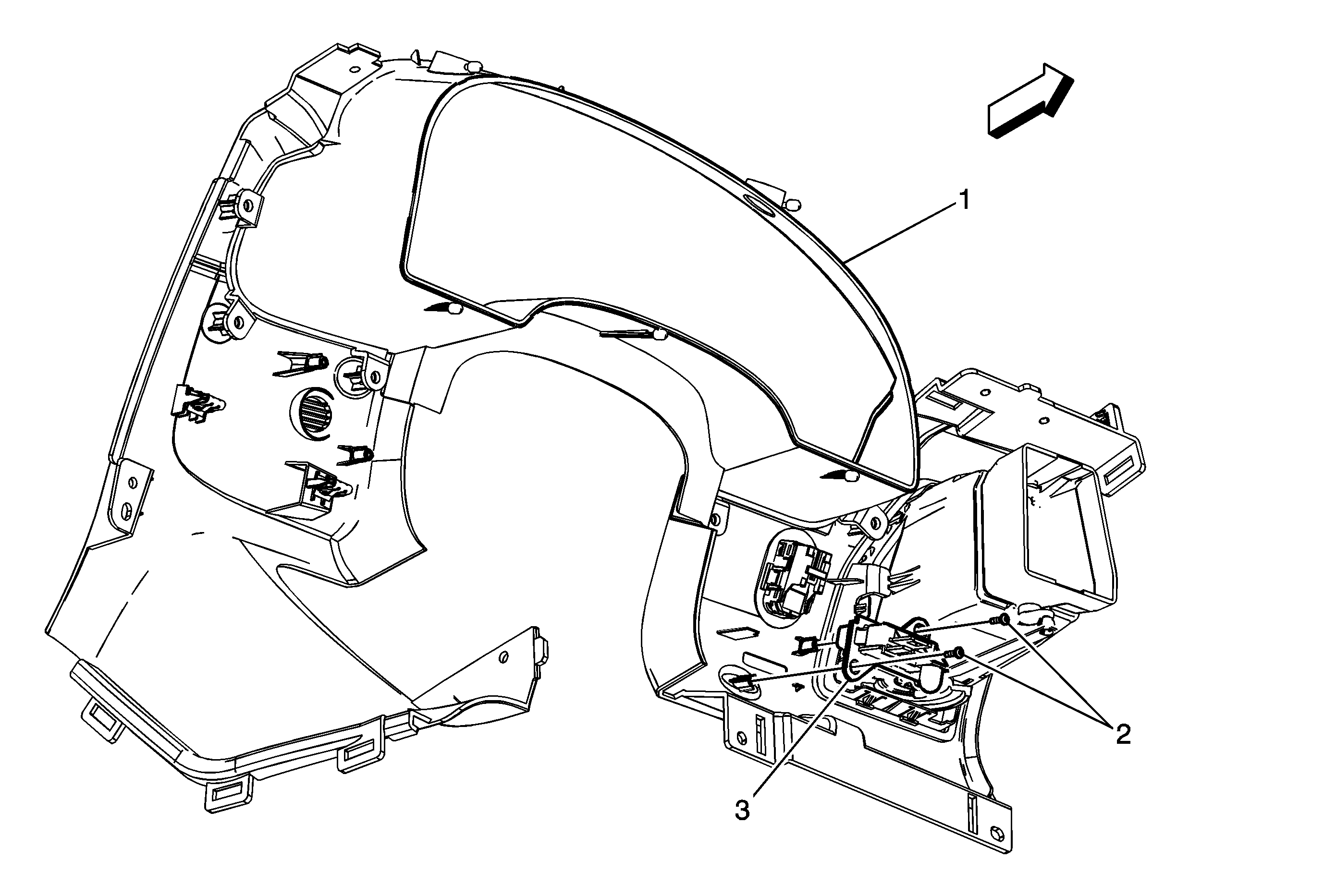 1
2
3