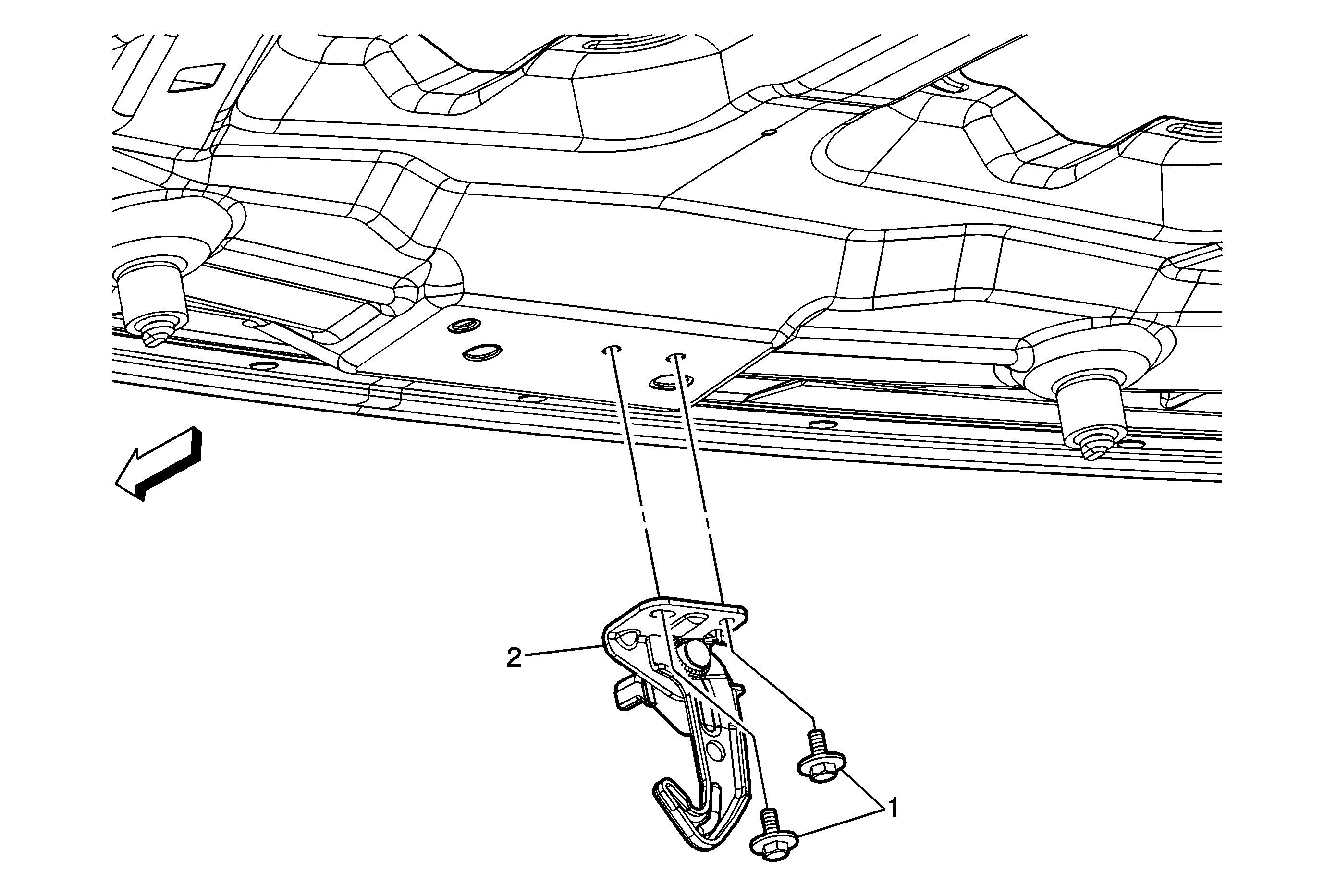 2
1