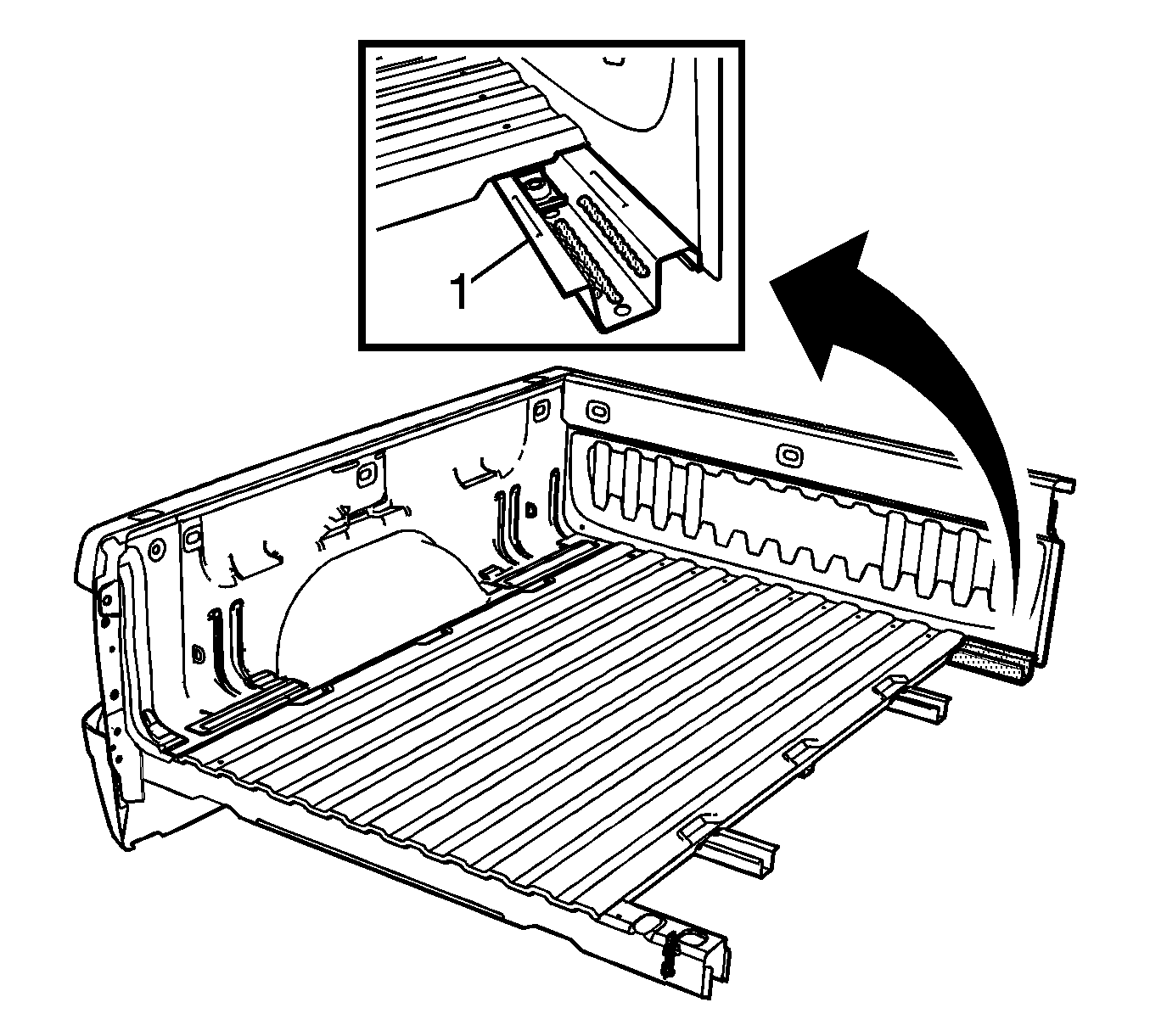 1