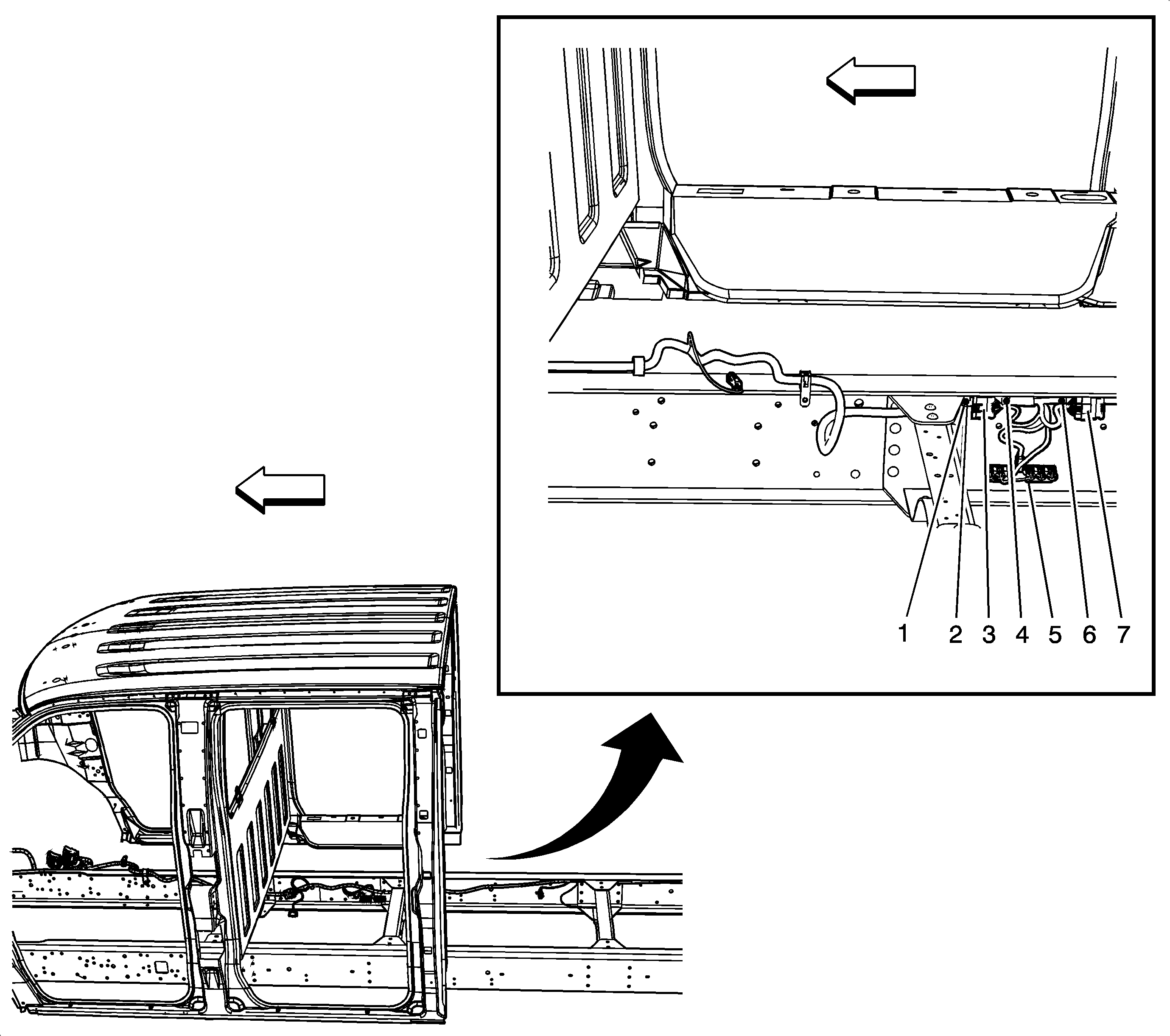 1 2 3 4 5 6 7