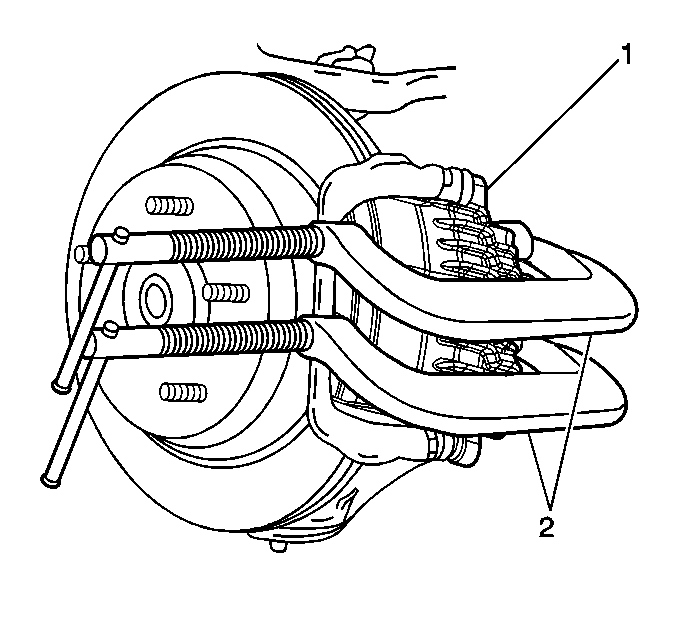 1

2