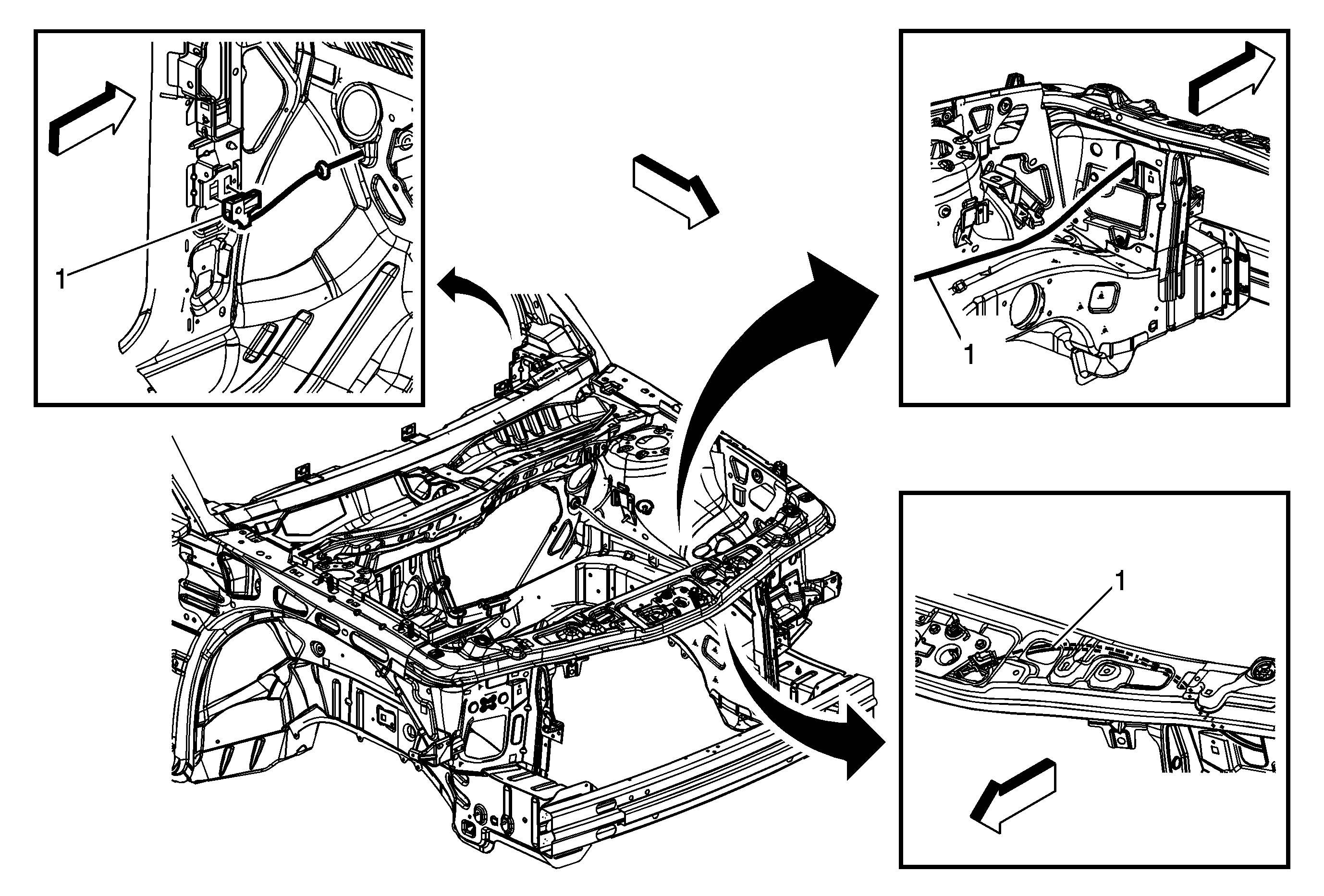 1

1

1