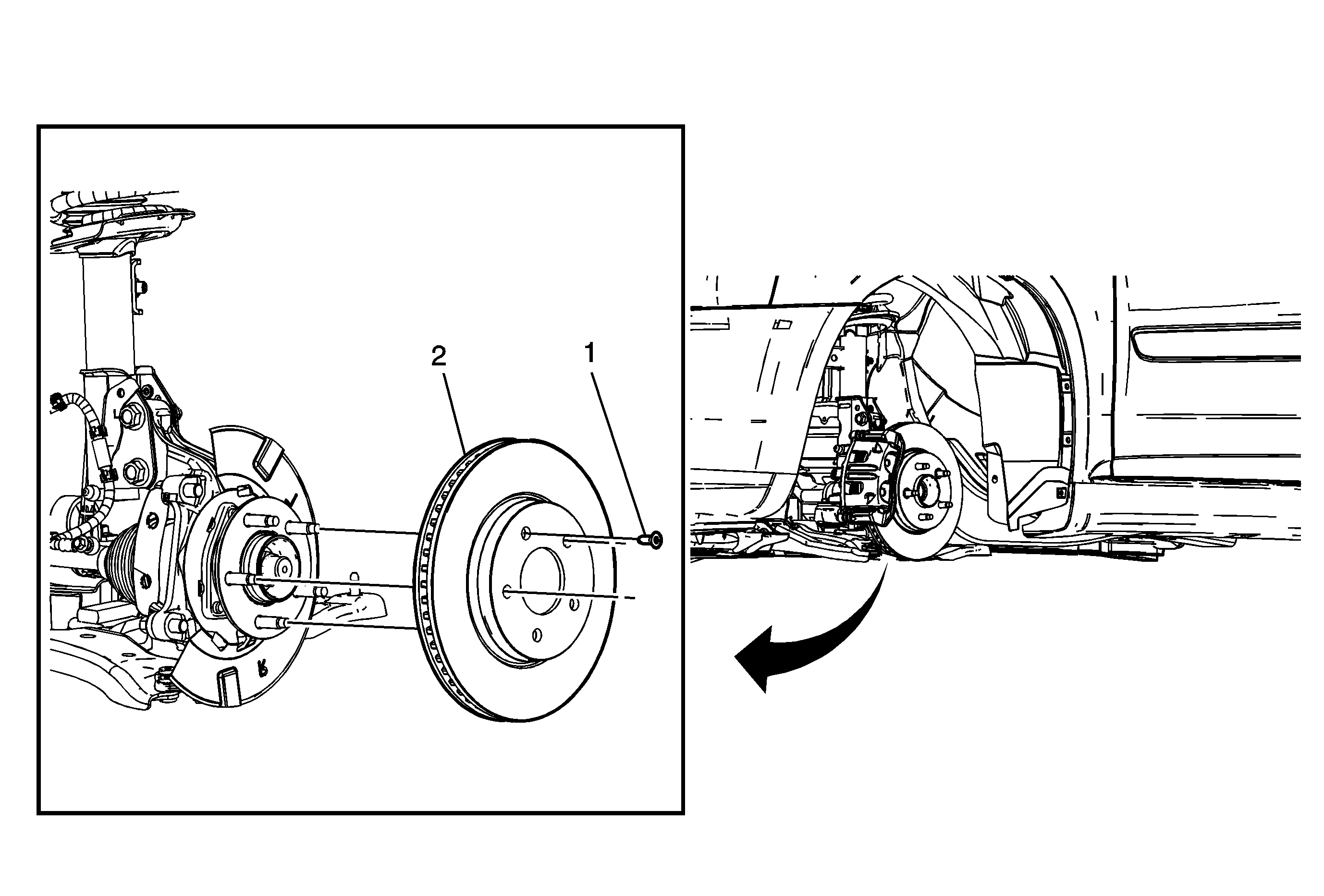 2
1