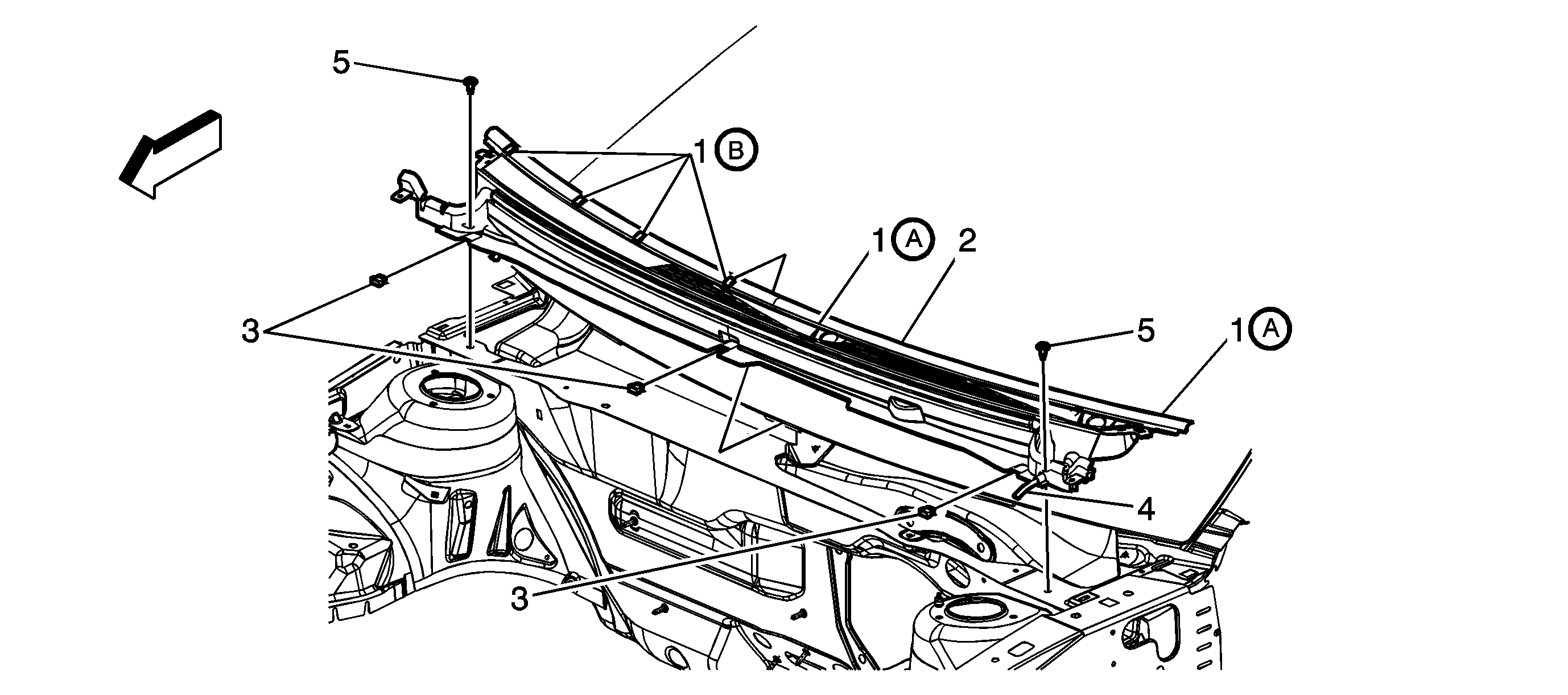 5
1 B
1 A
2
3
5
1 A
4
3