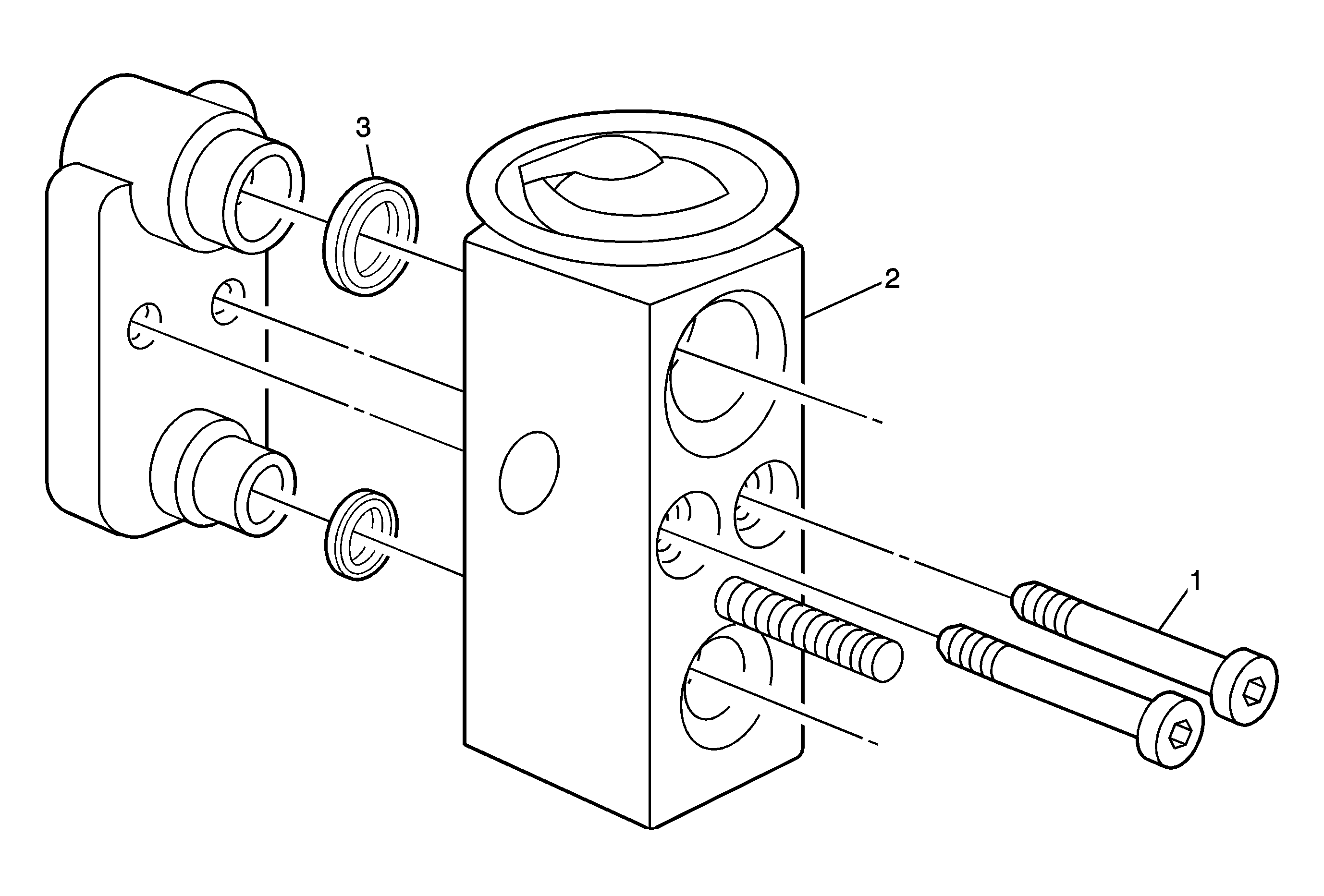 3
2
1