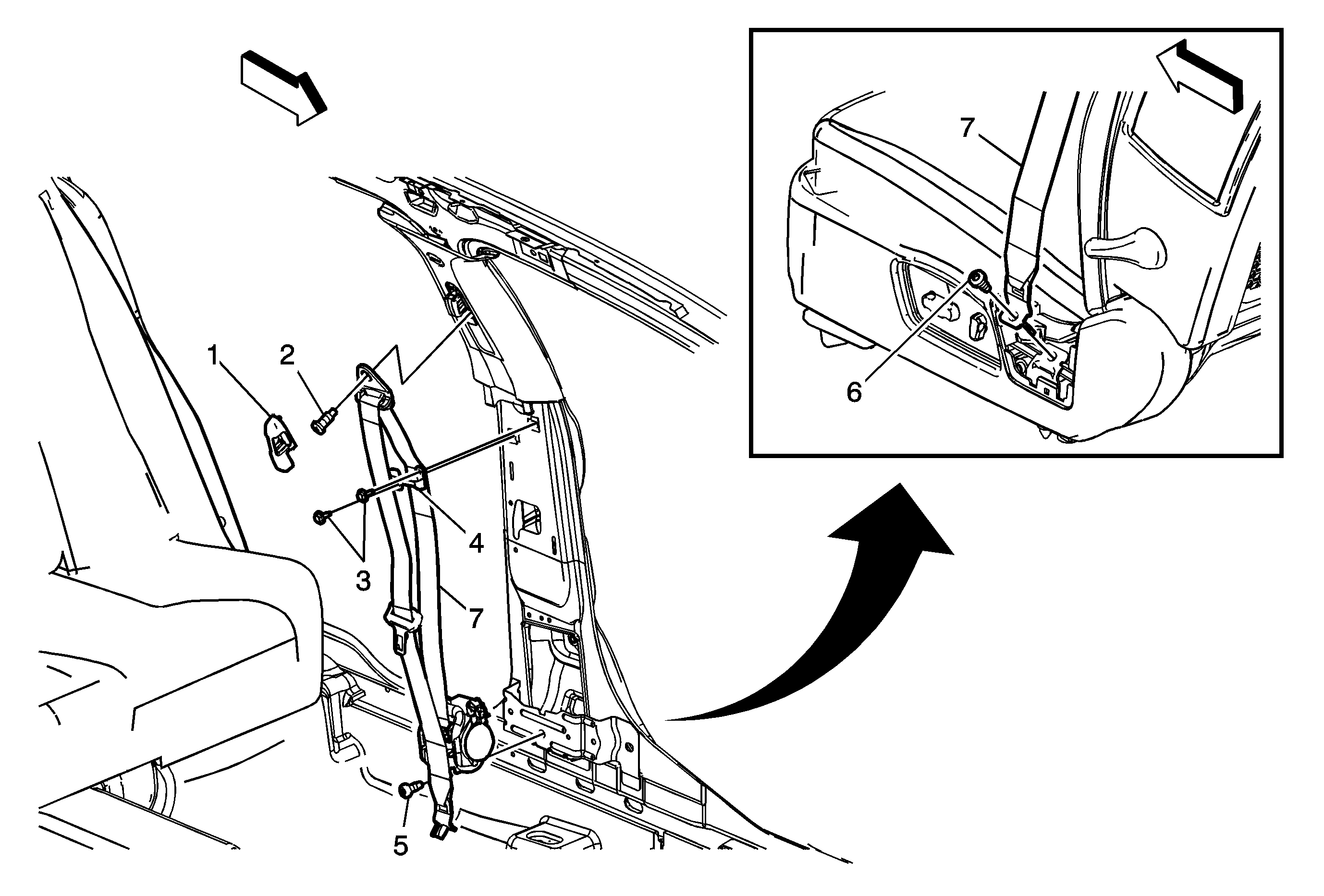 1
2
3
4
7
5
7
6