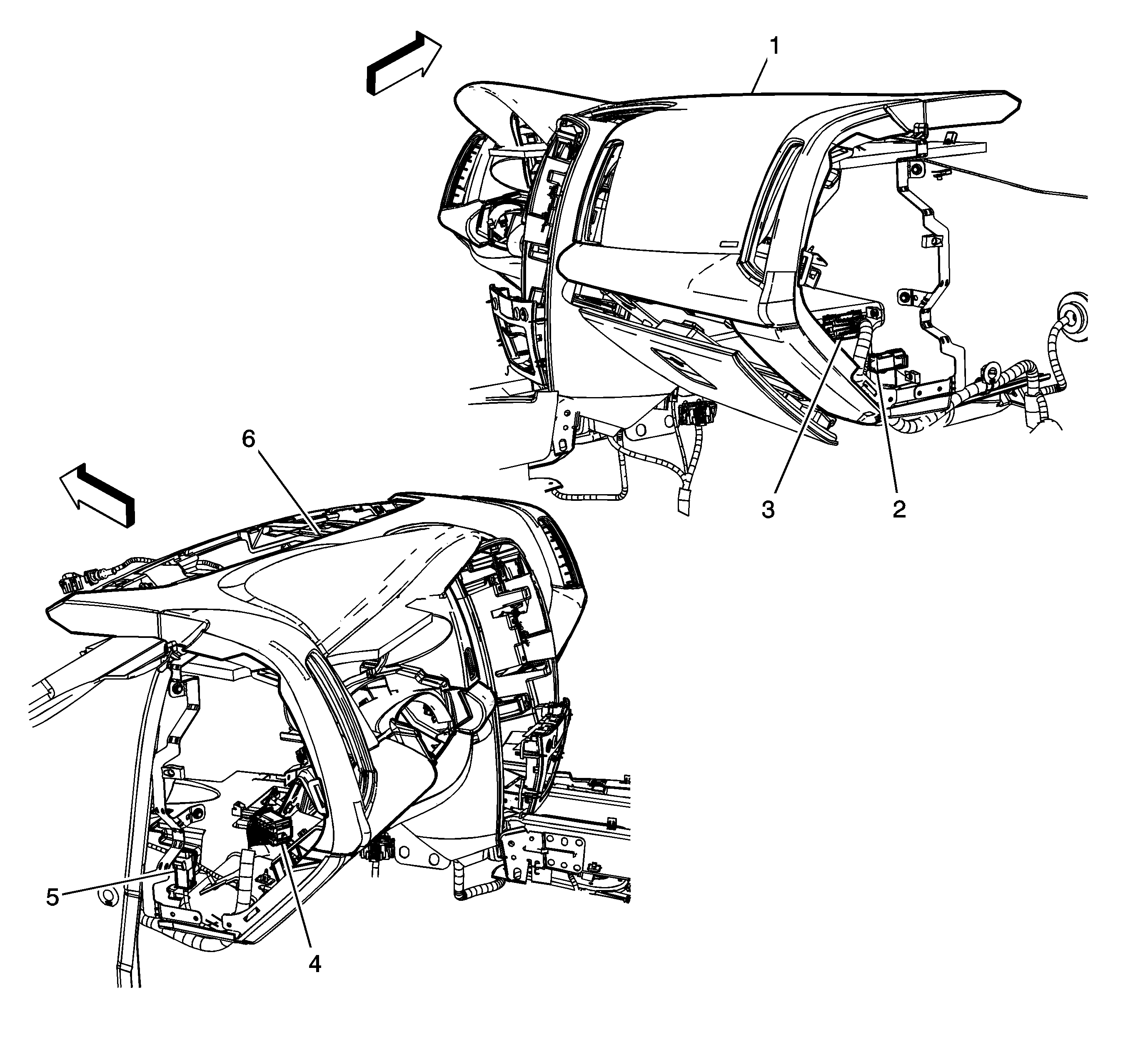 1
6
3
2
5
4