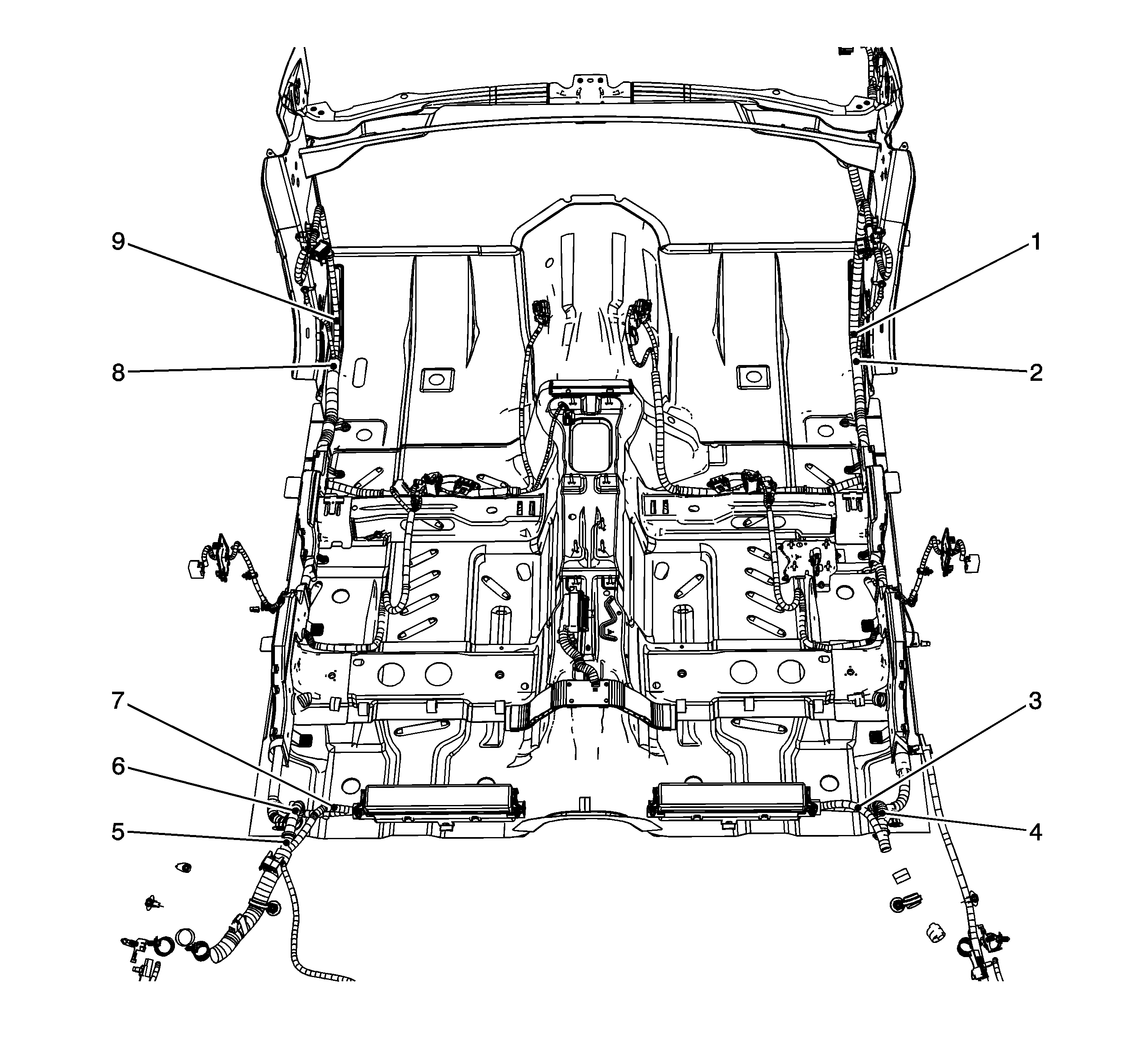 9
1
8
2
7
3
6
4
5