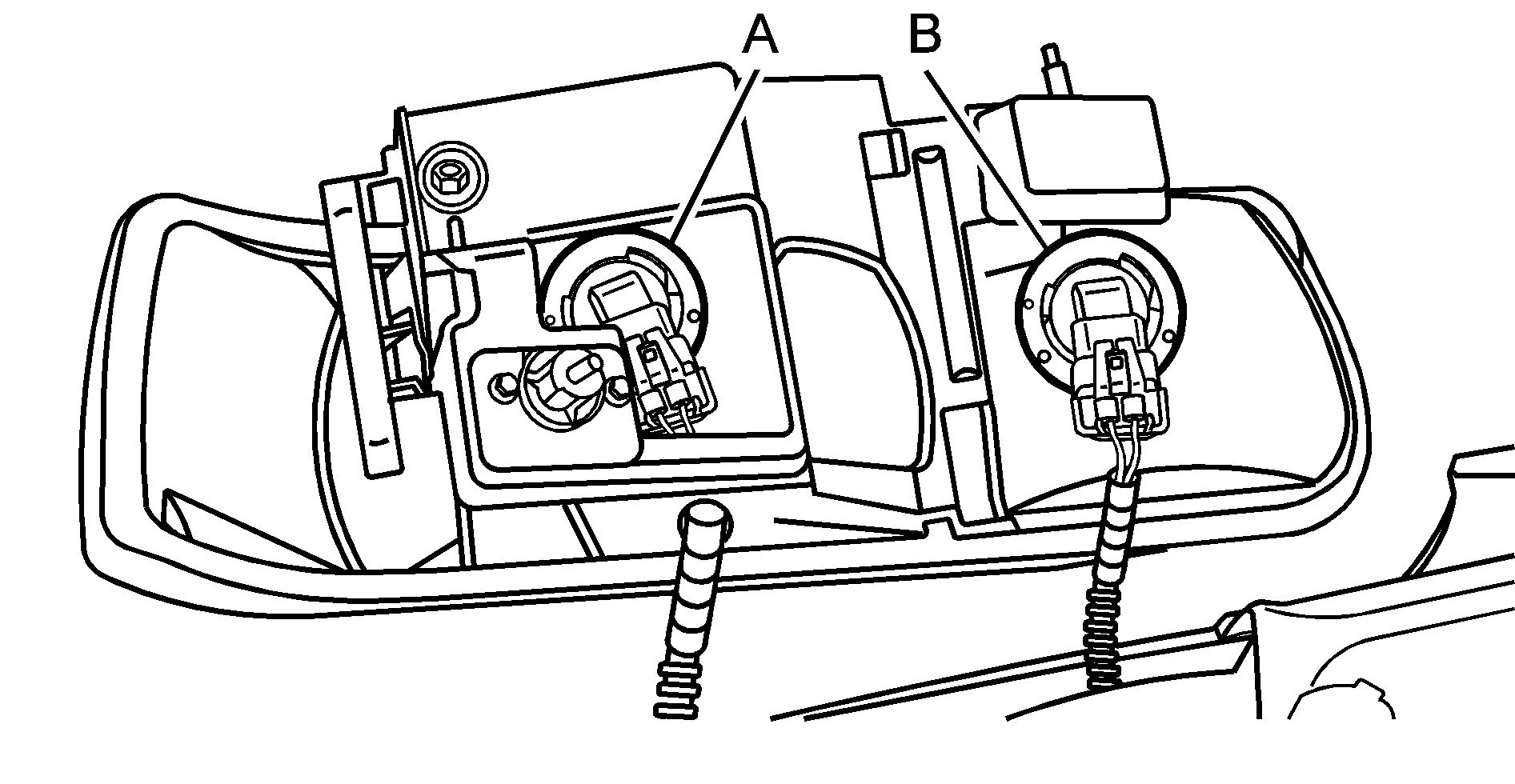 A B