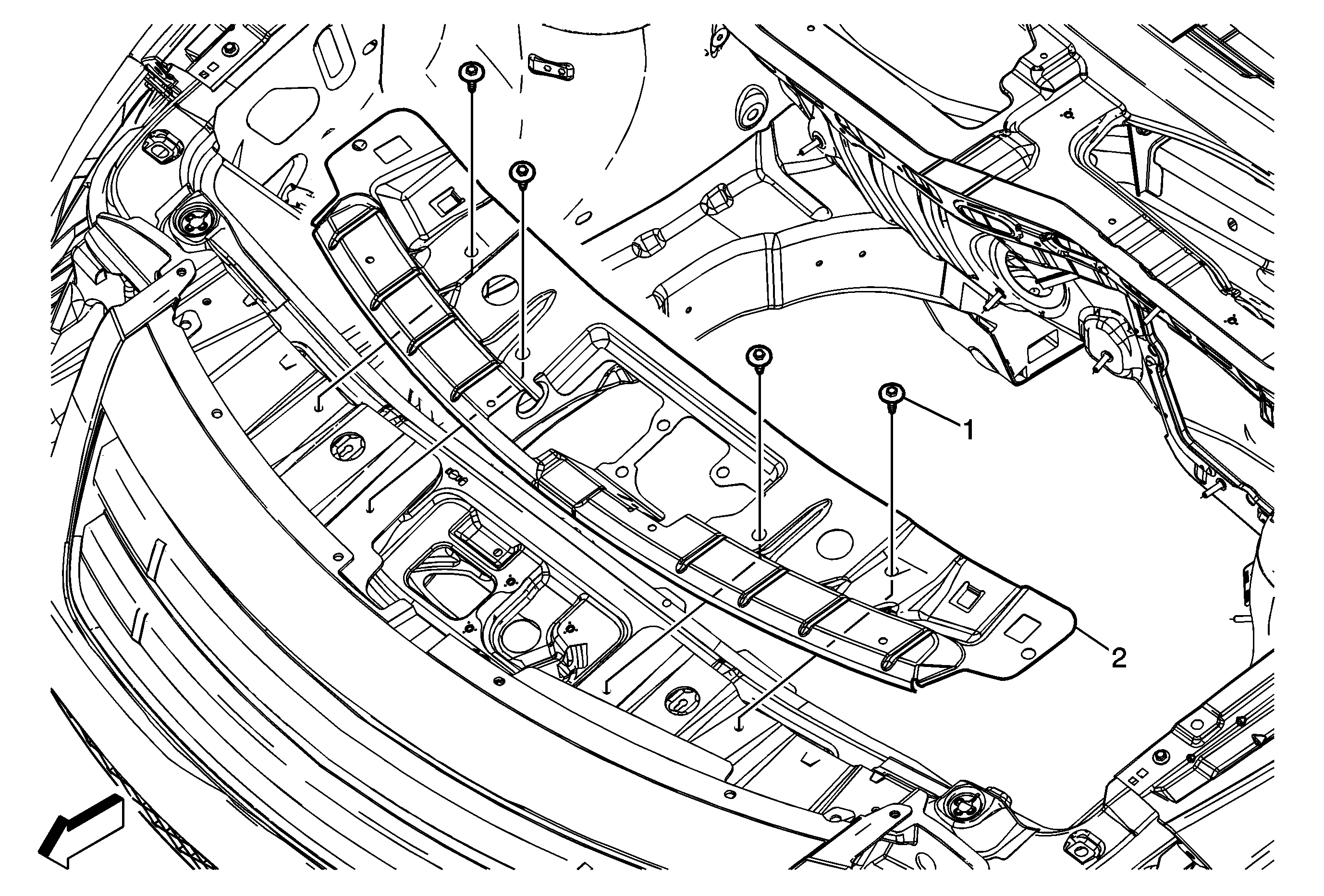 1
2