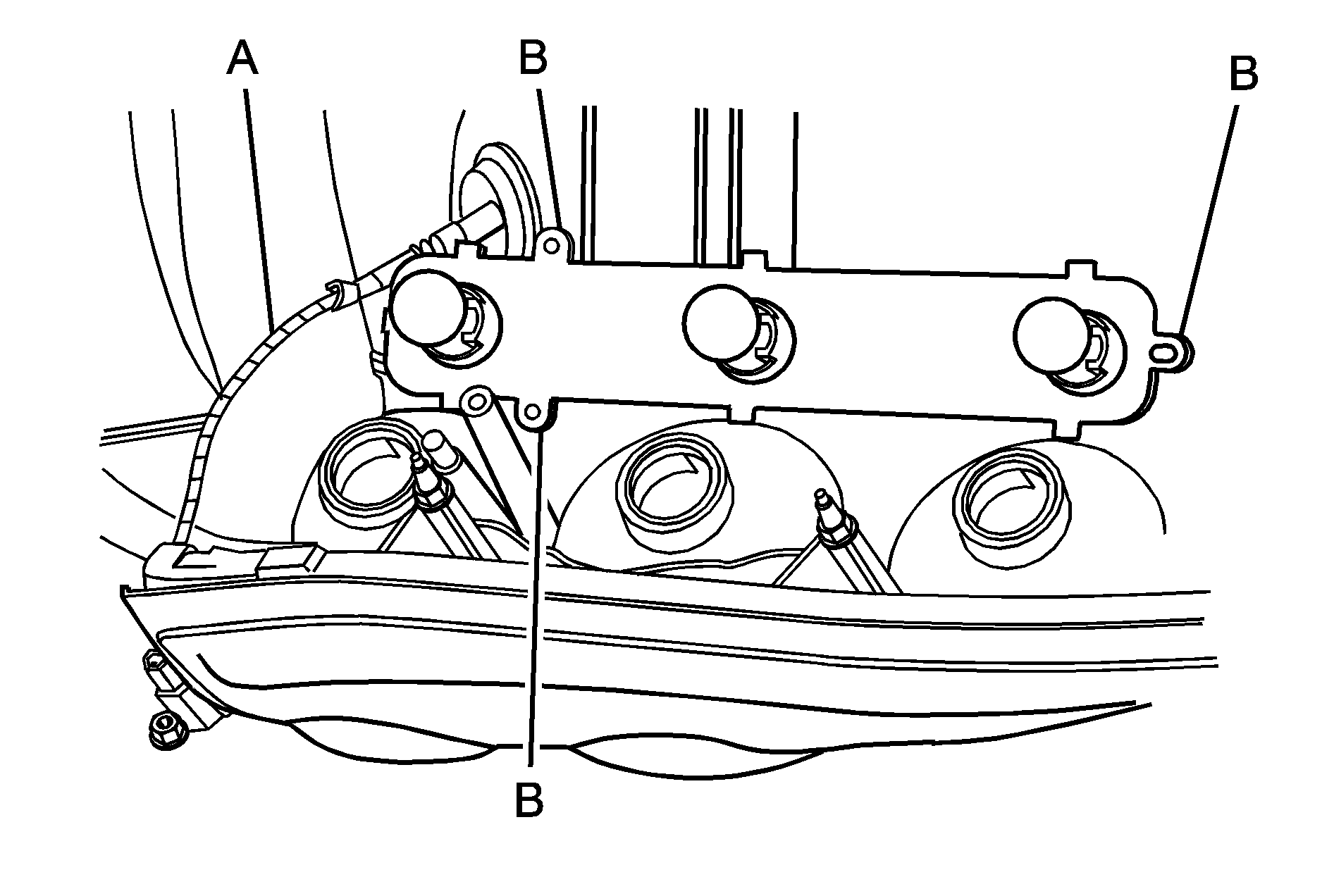 A
B
B
B