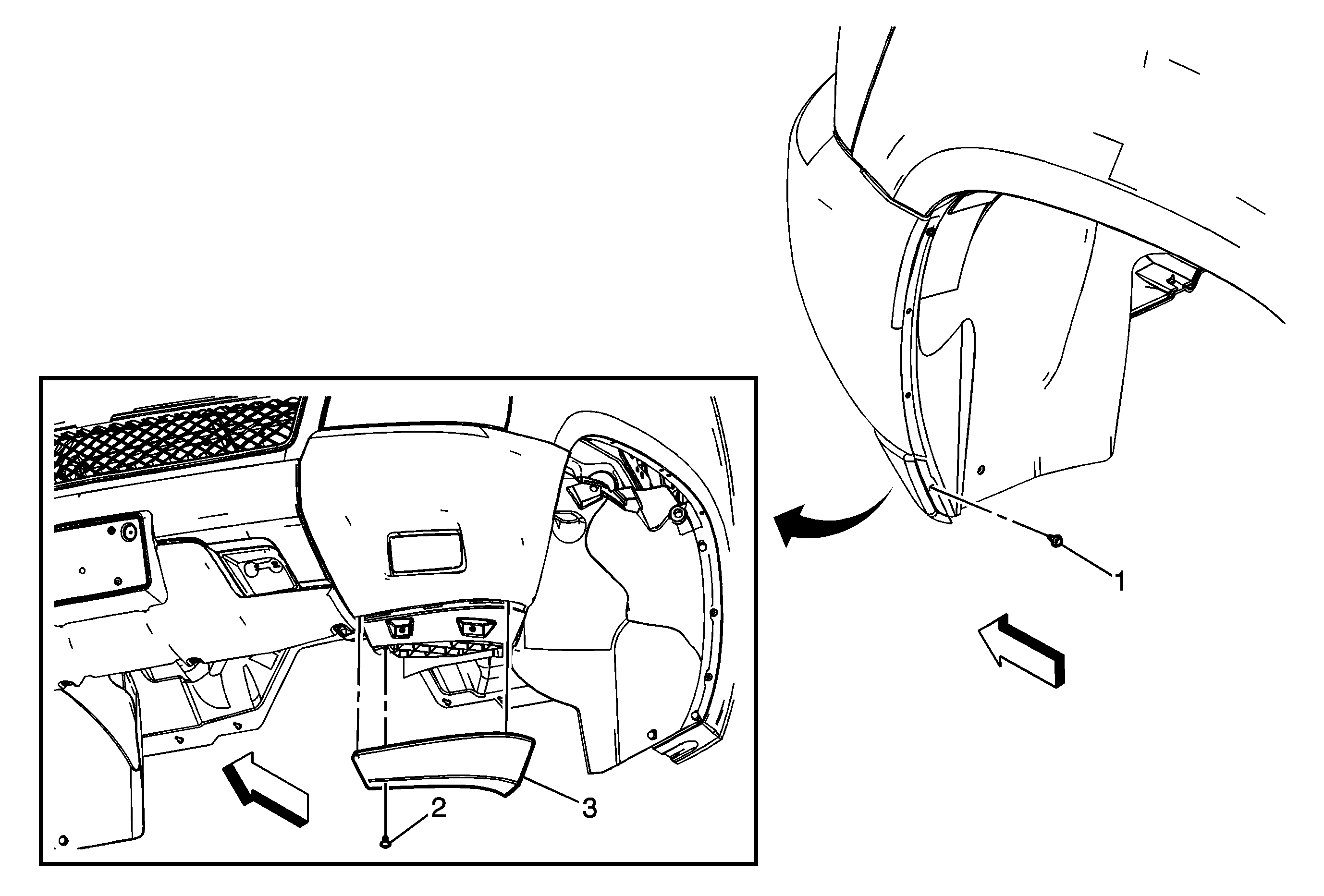 1
2
3