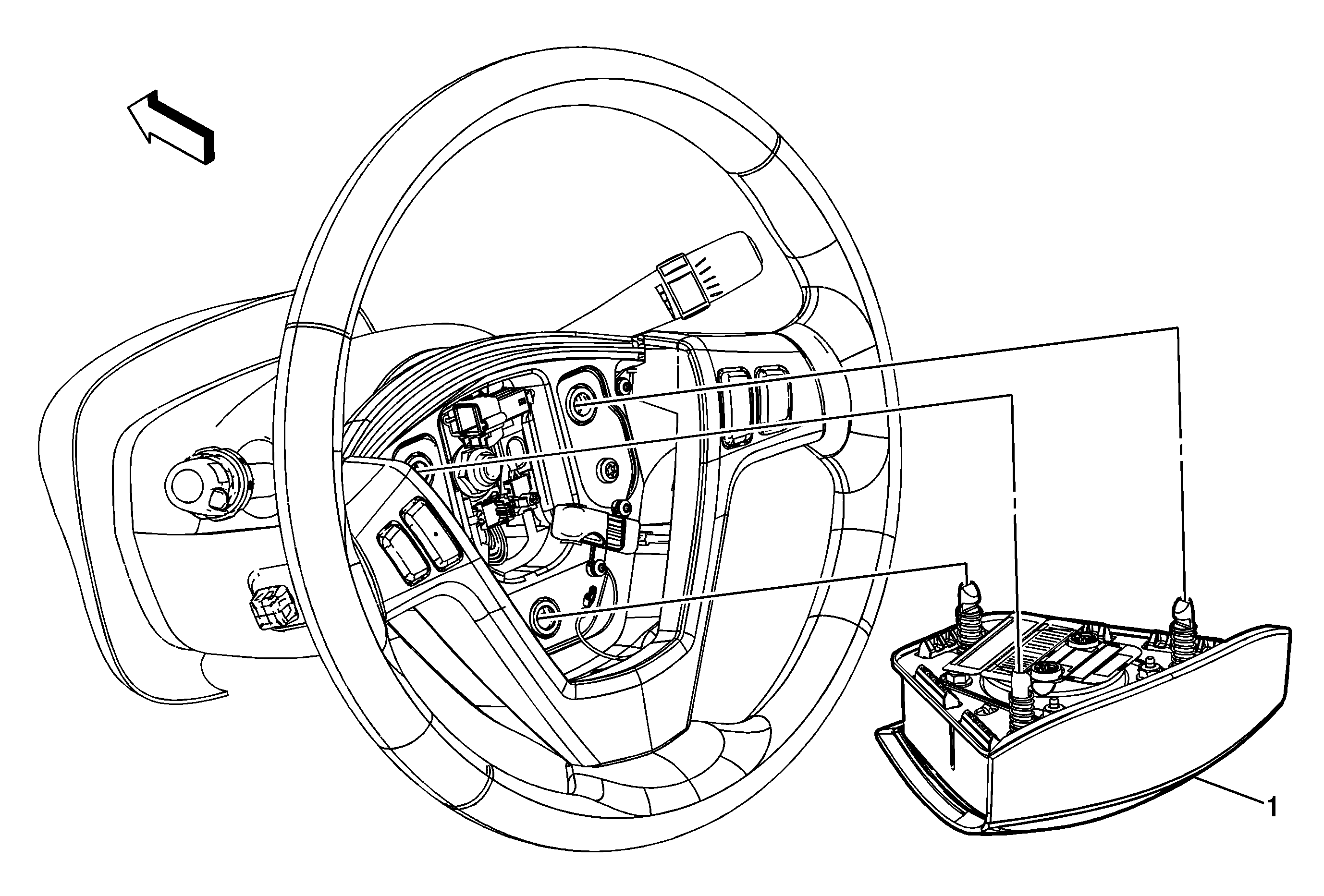 1