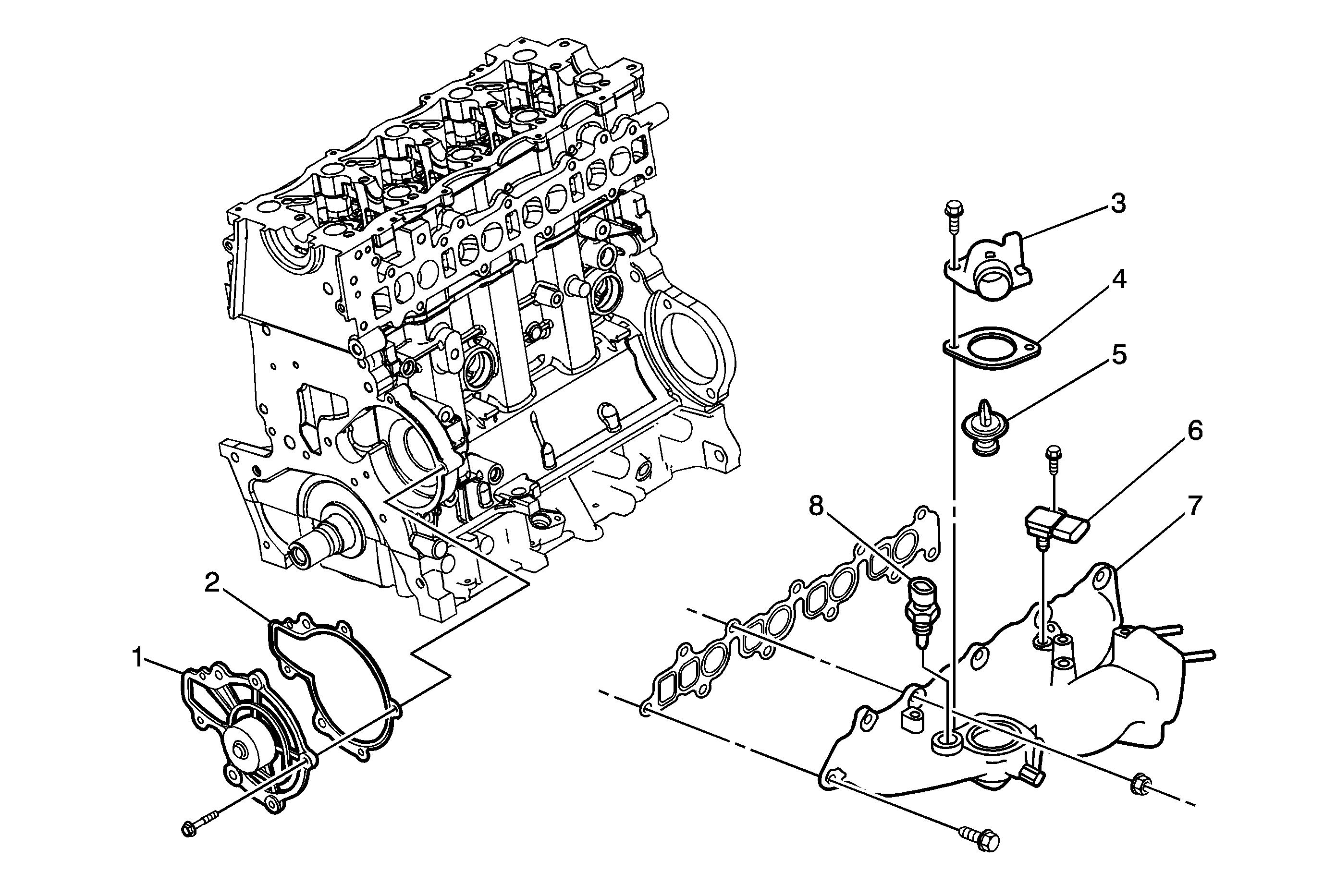 3
4
5
6
7
8
2
1