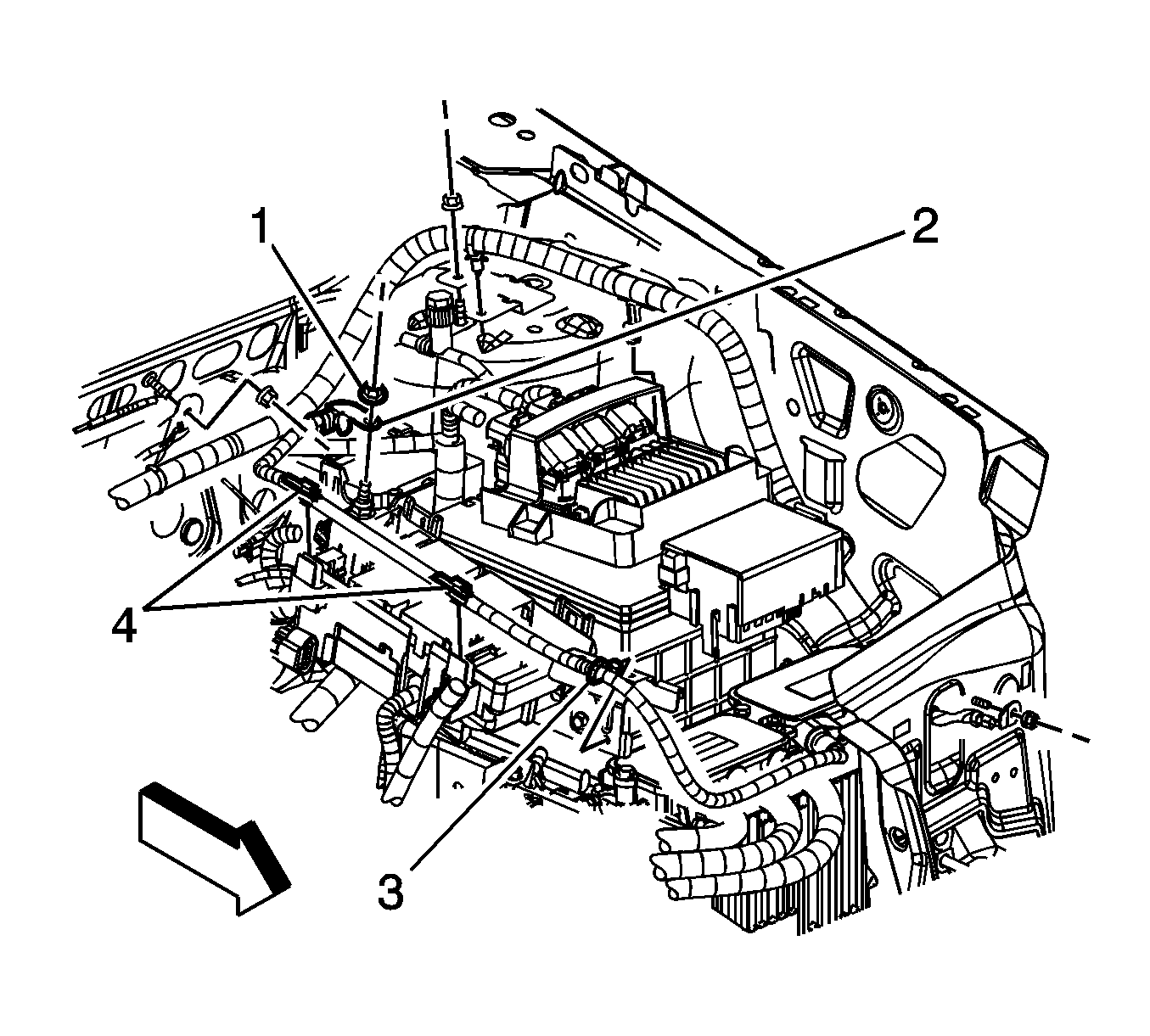 1
2
4
3