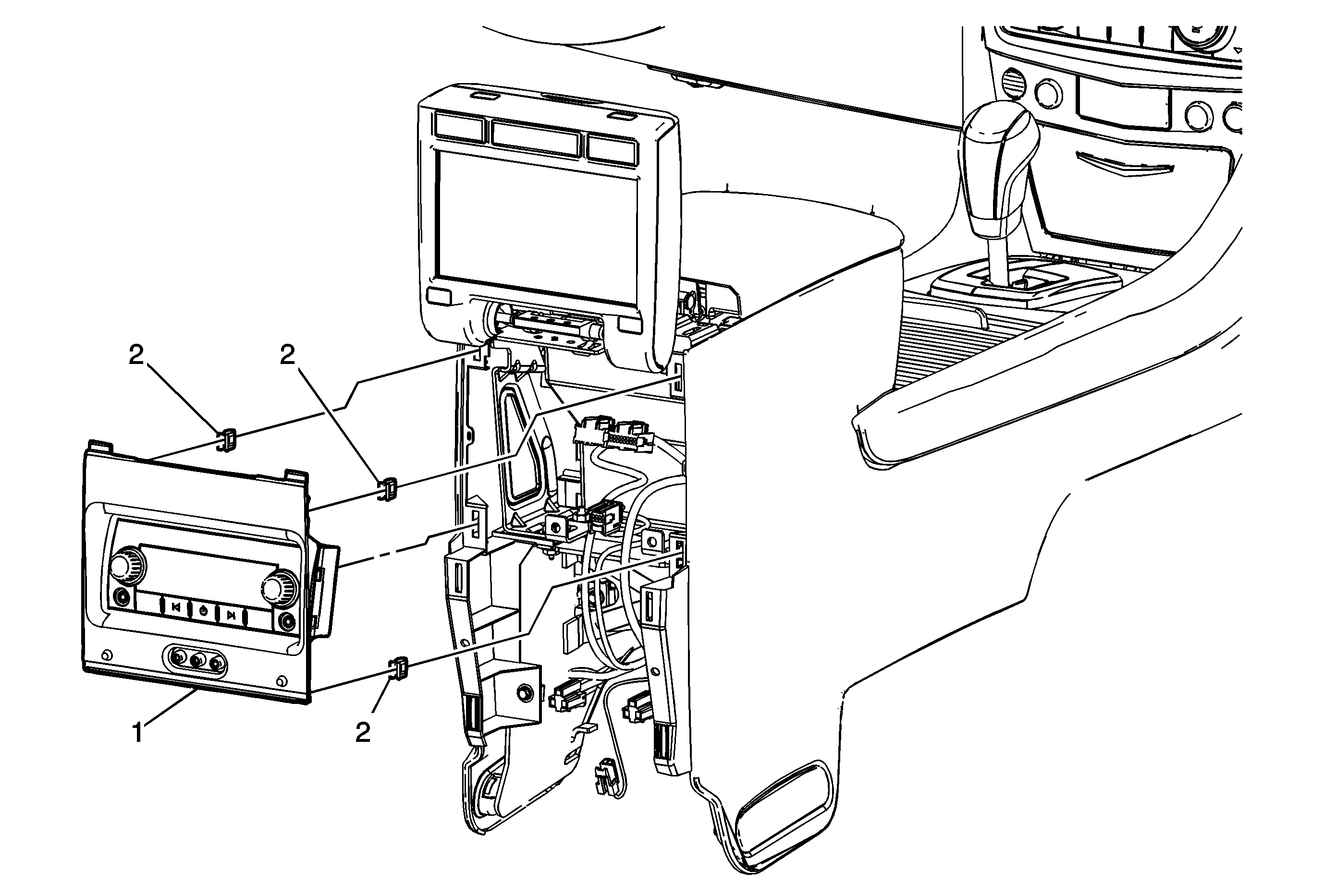 2
2
1
2