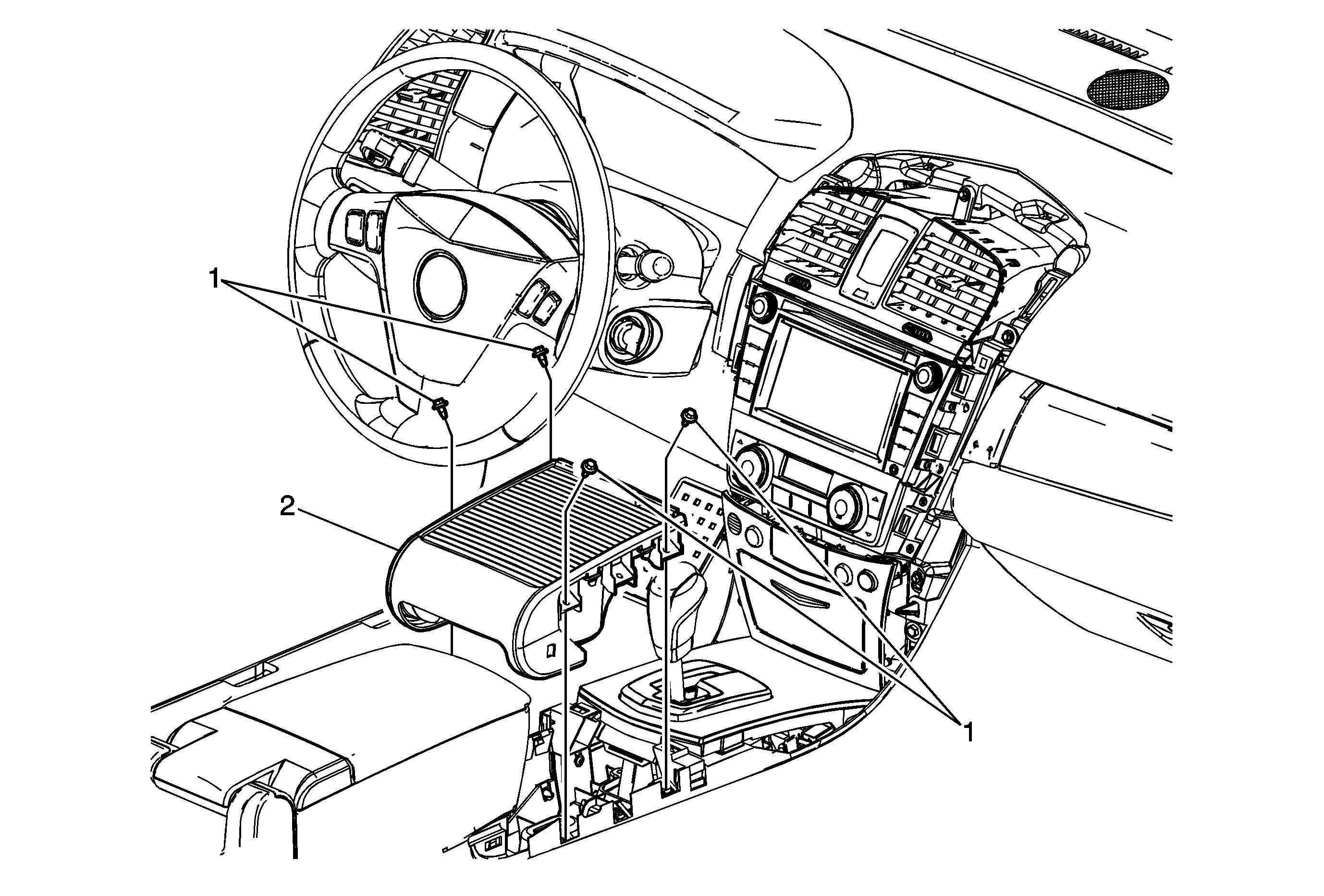 1
2
1