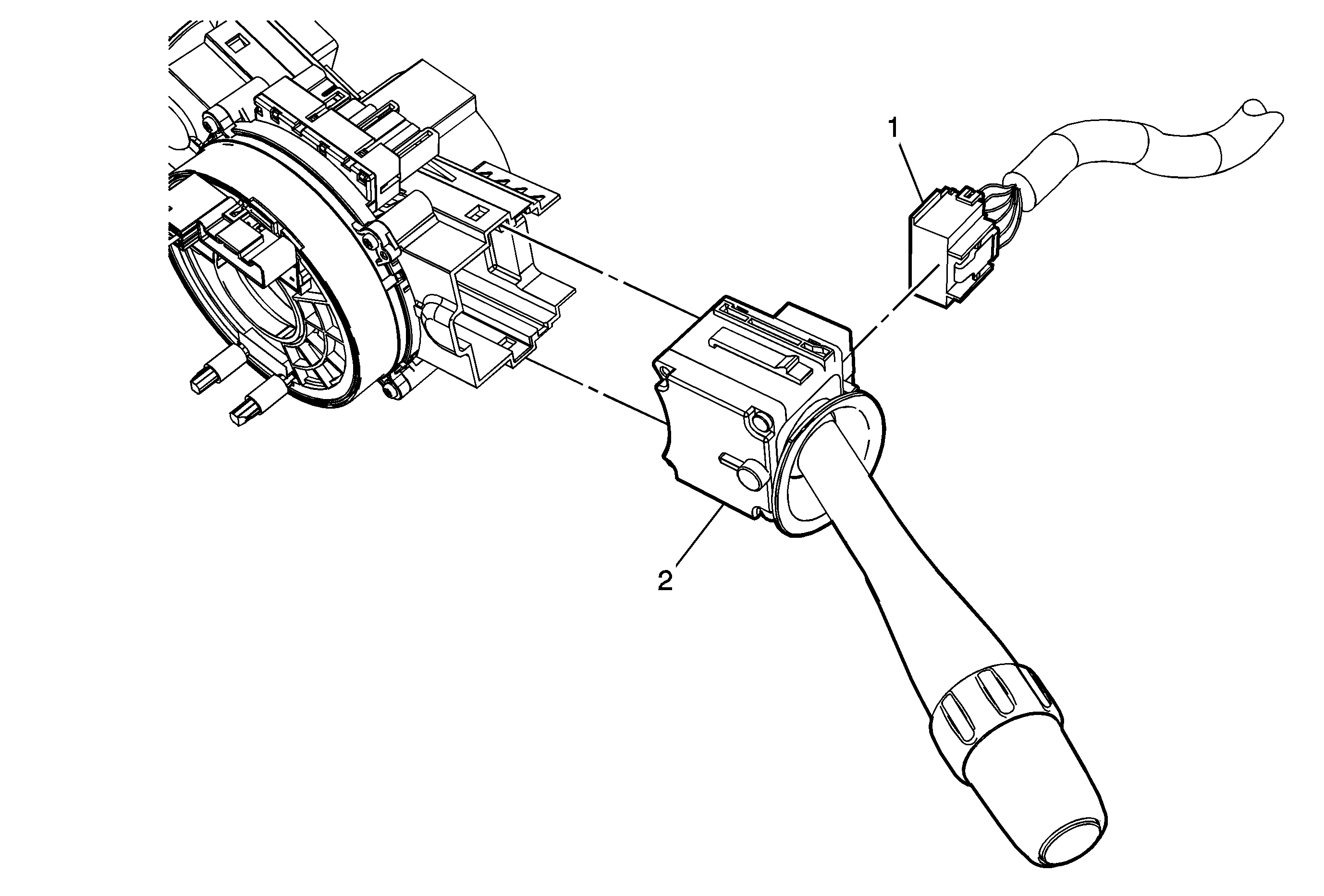 1

2