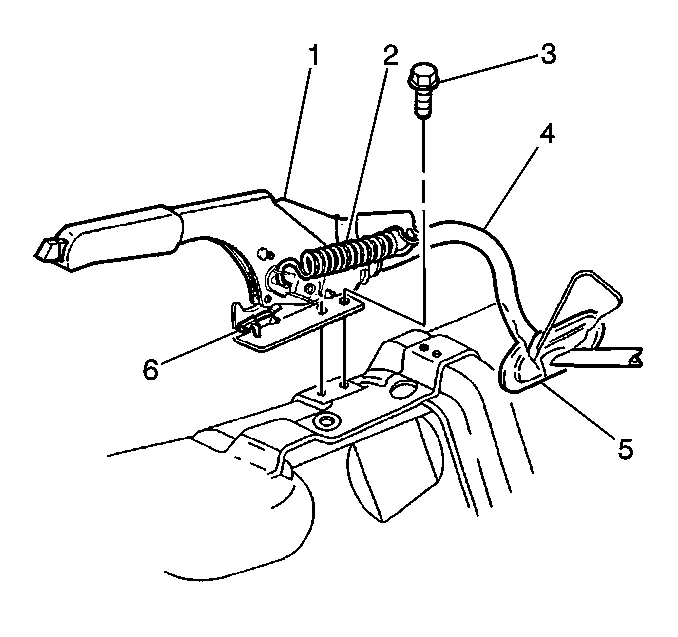 1
2
3
4
6
5